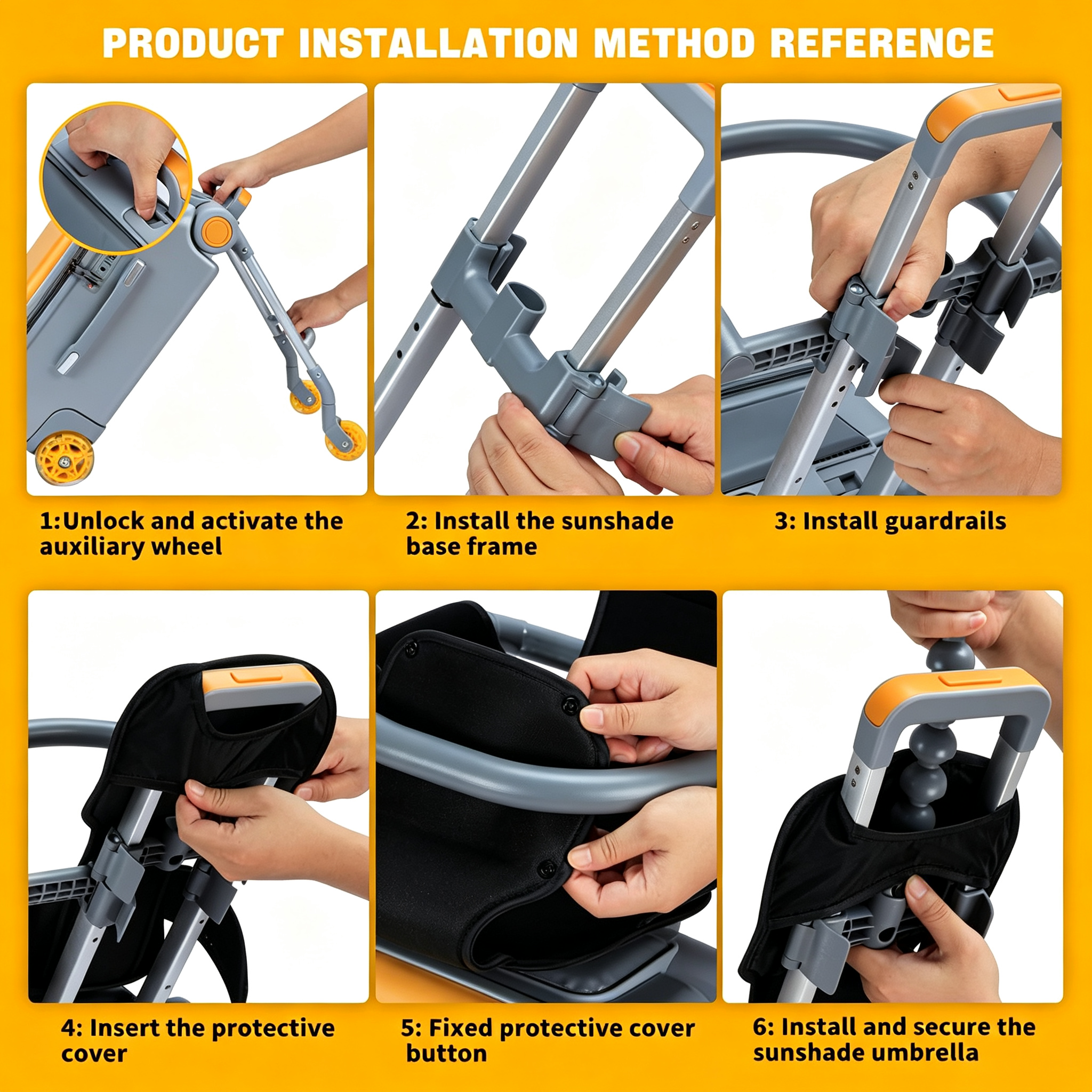 PRODUCT INSTALLATION METHOD REFERENCE

1:Unlock and activate the auxiliary wheel

2: Install the sunshade base frame

3: Install guardrails

4: Insert the protective cover

5: Fixed protective cover button

6: Install and secure the sunshade umbrella