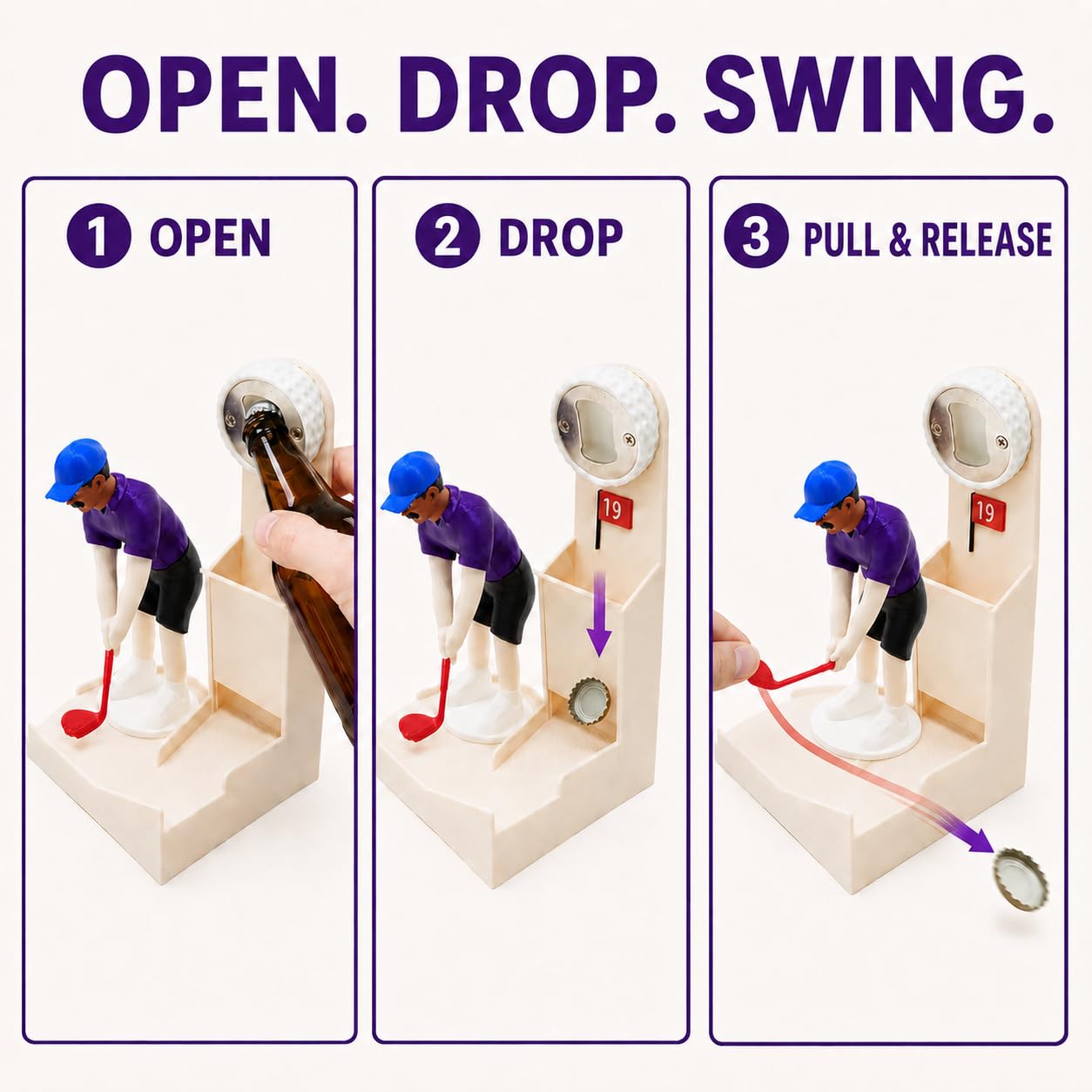 OPEN. DROP. SWING.

1 OPEN

2 DROP

19

3 PULL & RELEASE

19