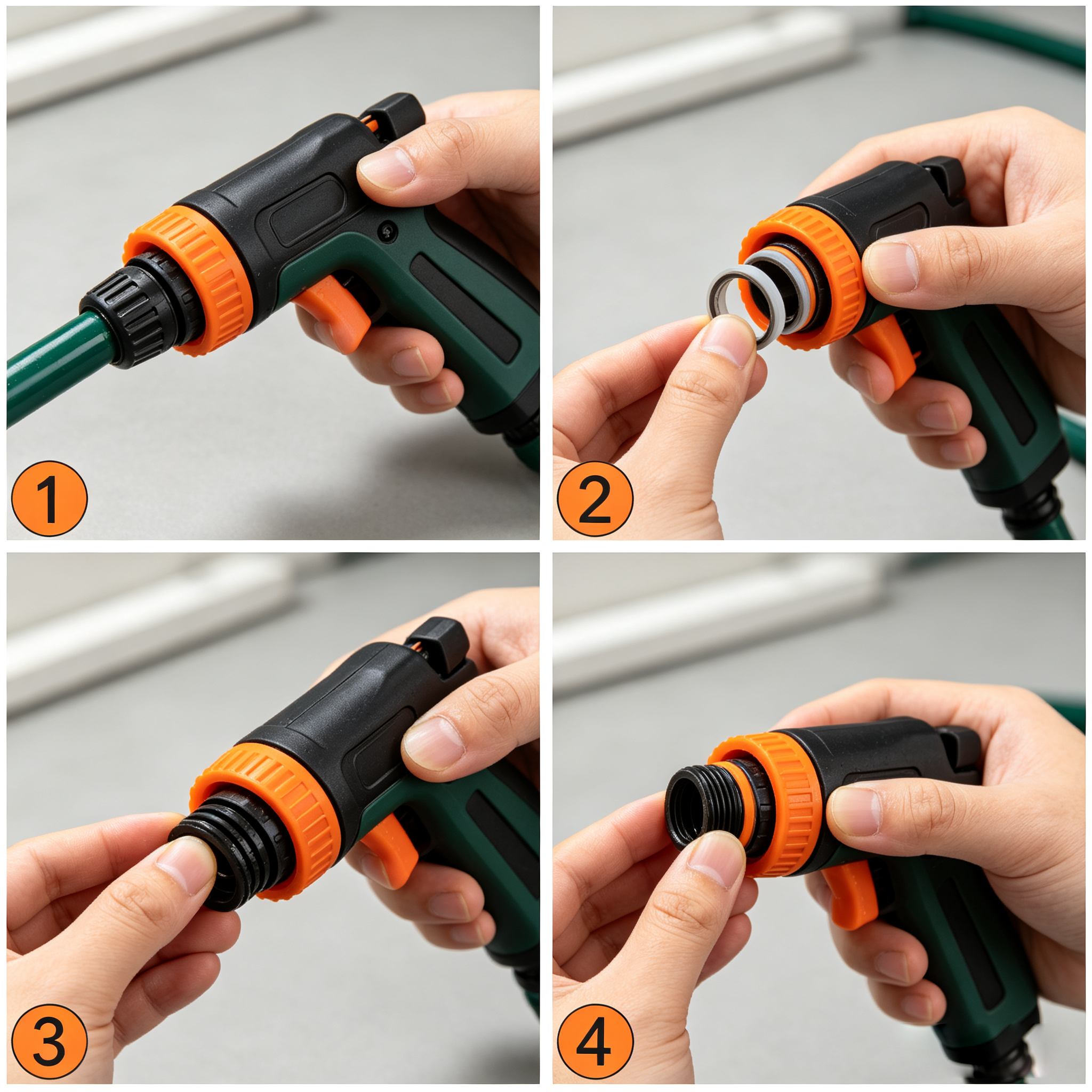 1

2

3

4