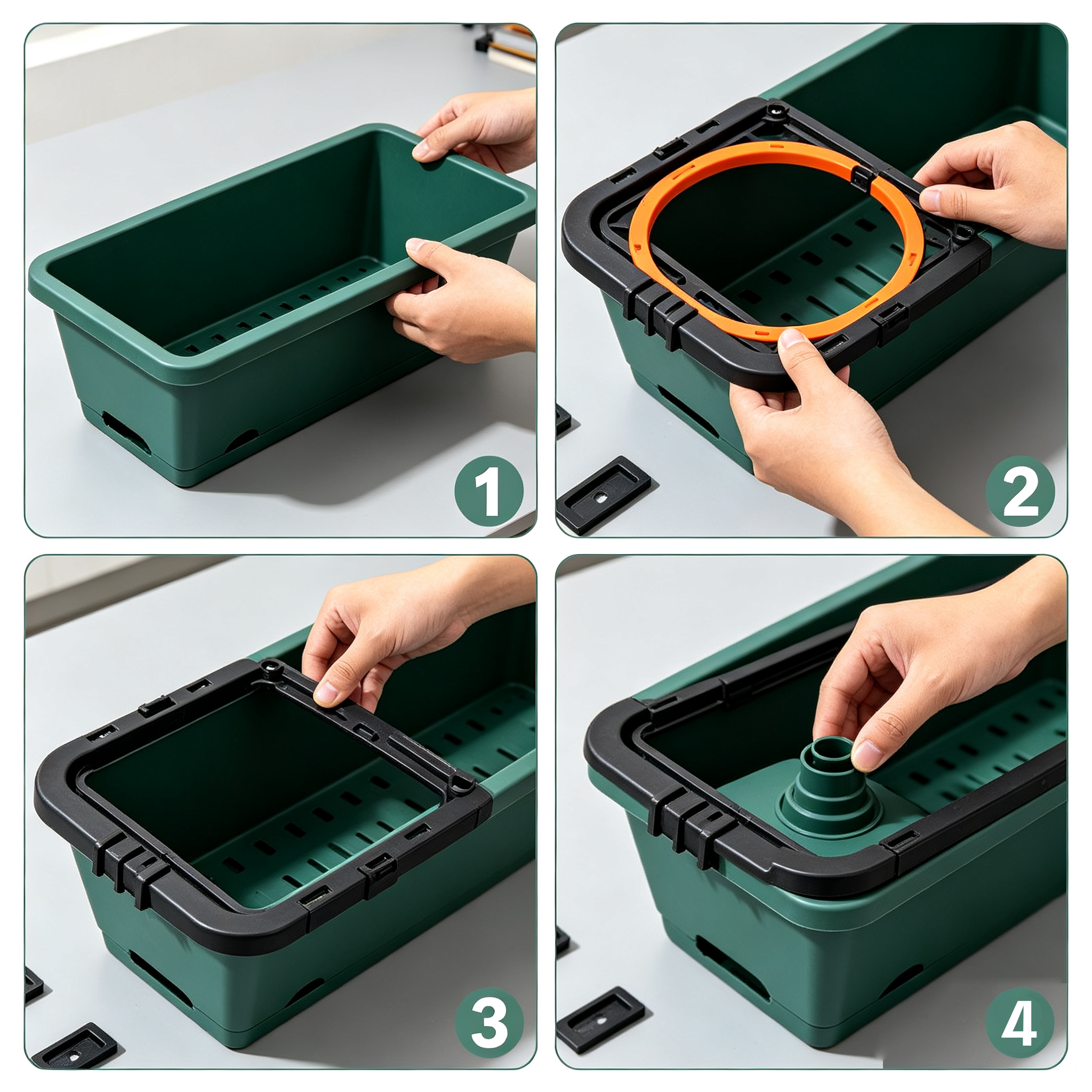 1

2

3

4