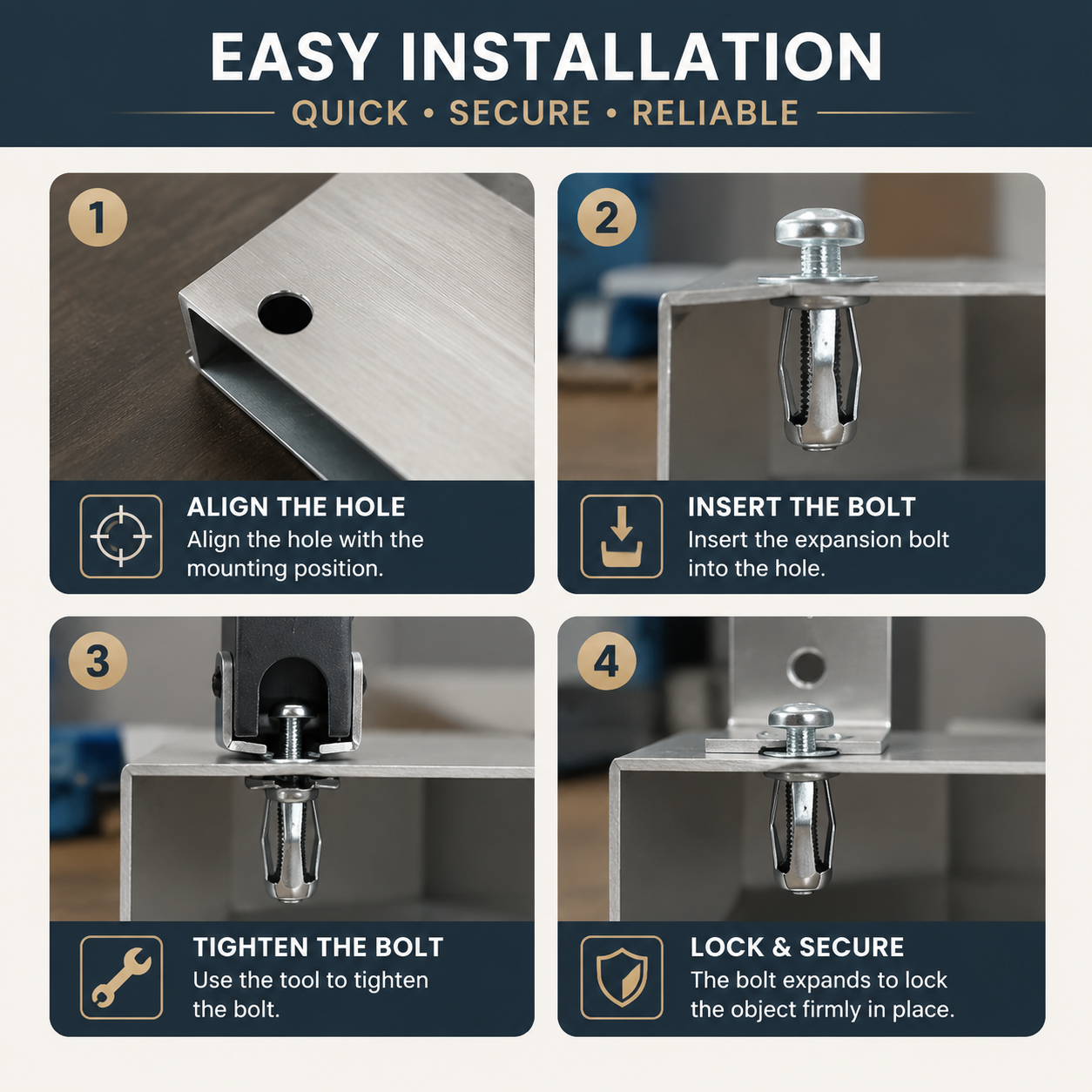 EASY INSTALLATION
QUICK • SECURE • RELIABLE

1

ALIGN THE HOLE
Align the hole with the mounting position.

2

INSERT THE BOLT
Insert the expansion bolt into the hole.

3

TIGHTEN THE BOLT
Use the tool to tighten the bolt.

4

LOCK & SECURE
The bolt expands to lock the object firmly in place.