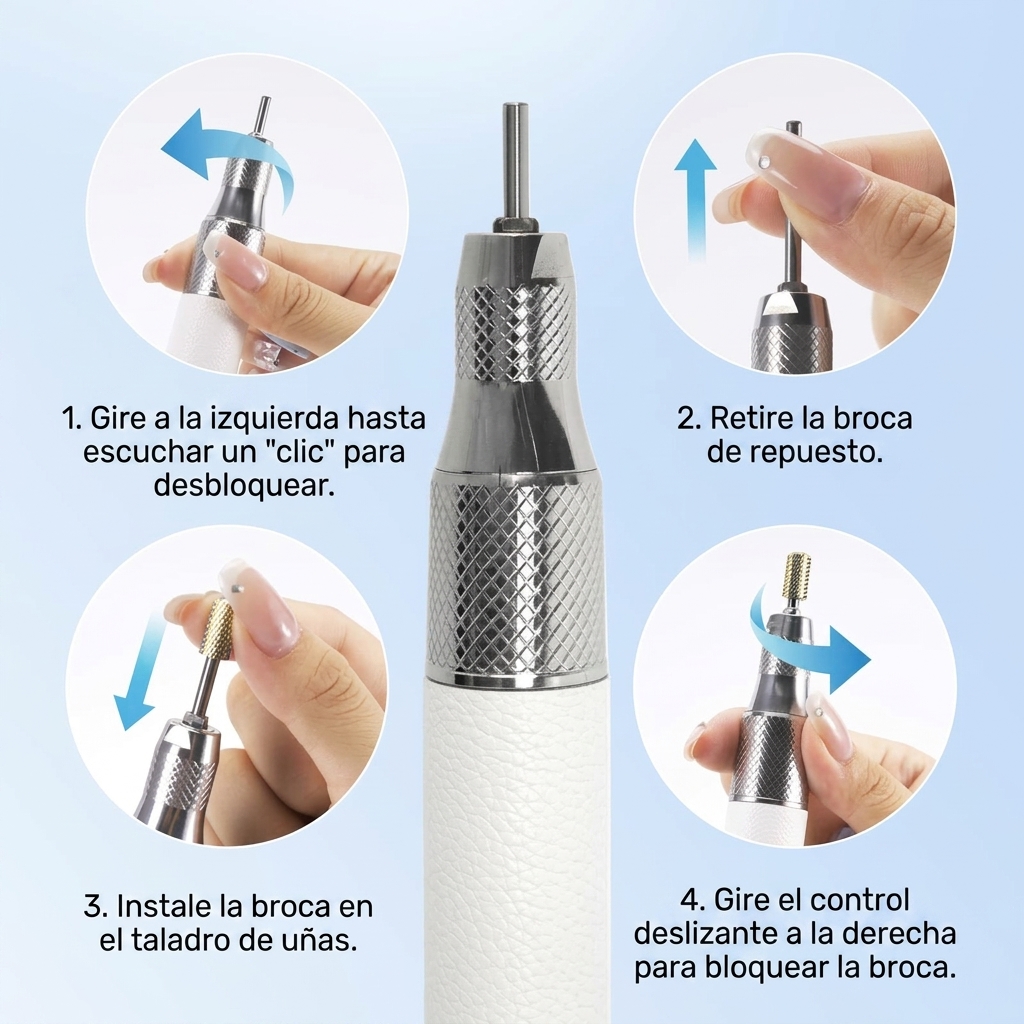 1. Gire a la izquierda hasta escuchar un "clic" para desbloquear.

2. Retire la broca de repuesto.

3. Instale la broca en el taladro de uñas.

4. Gire el control deslizante a la derecha para bloquear la broca.