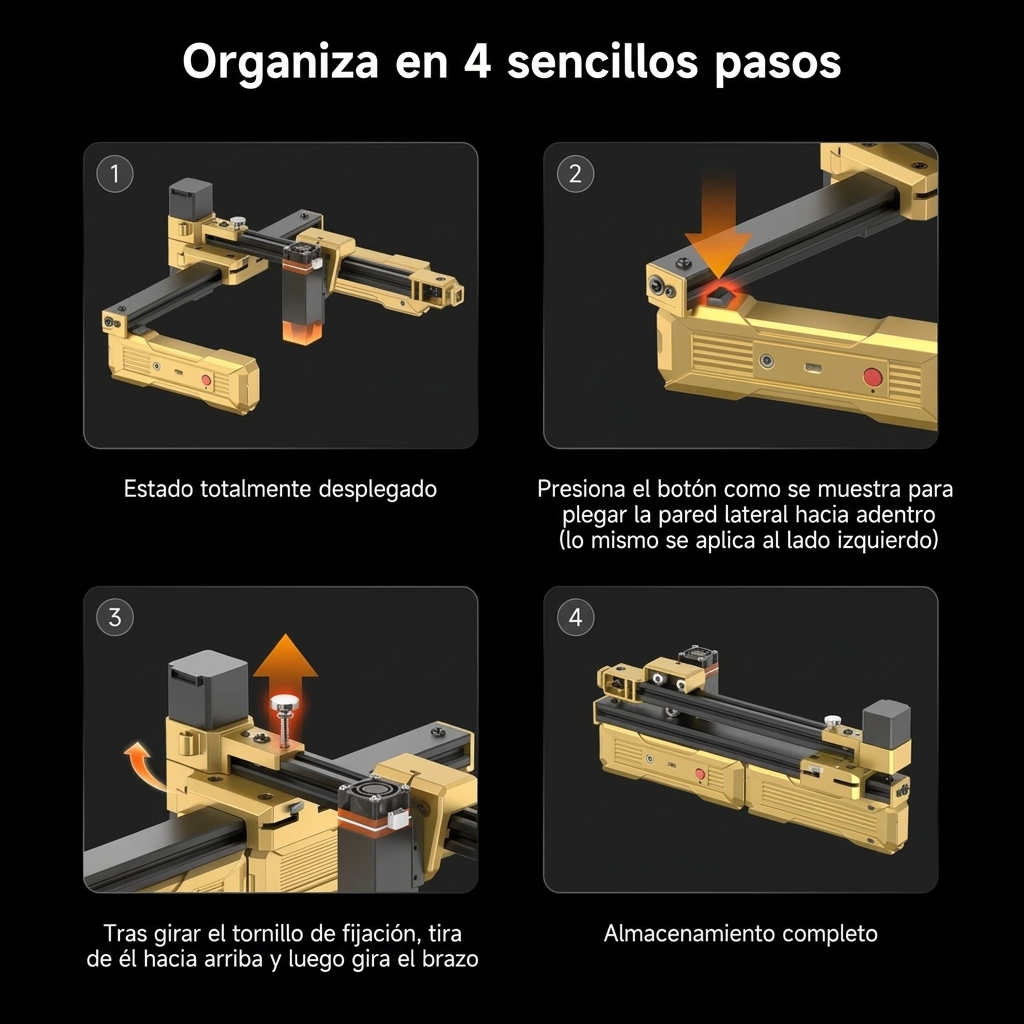 Organiza en 4 sencillos pasos

1

Estado totalmente desplegado

2

Presiona el botón como se muestra para plegar la pared lateral hacia adentro (lo mismo se aplica al lado izquierdo)

3

Tras girar el tornillo de fijación, tira de él hacia arriba y luego gira el brazo

4

Almacenamiento completo