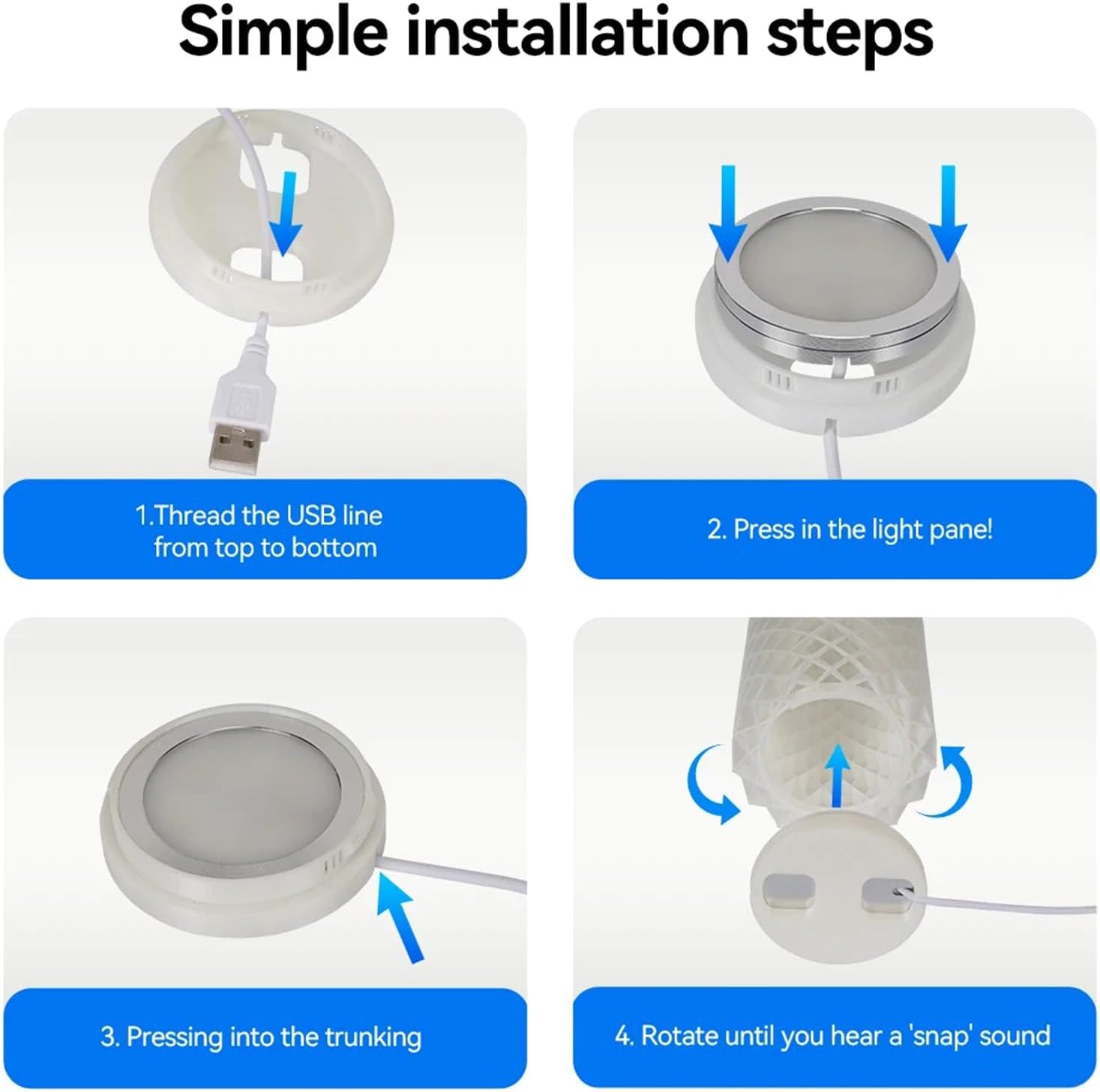 Simple installation steps

1.Thread the USB line from top to bottom

2. Press in the light pane!

3. Pressing into the trunking

4. Rotate until you hear a 'snap' sound