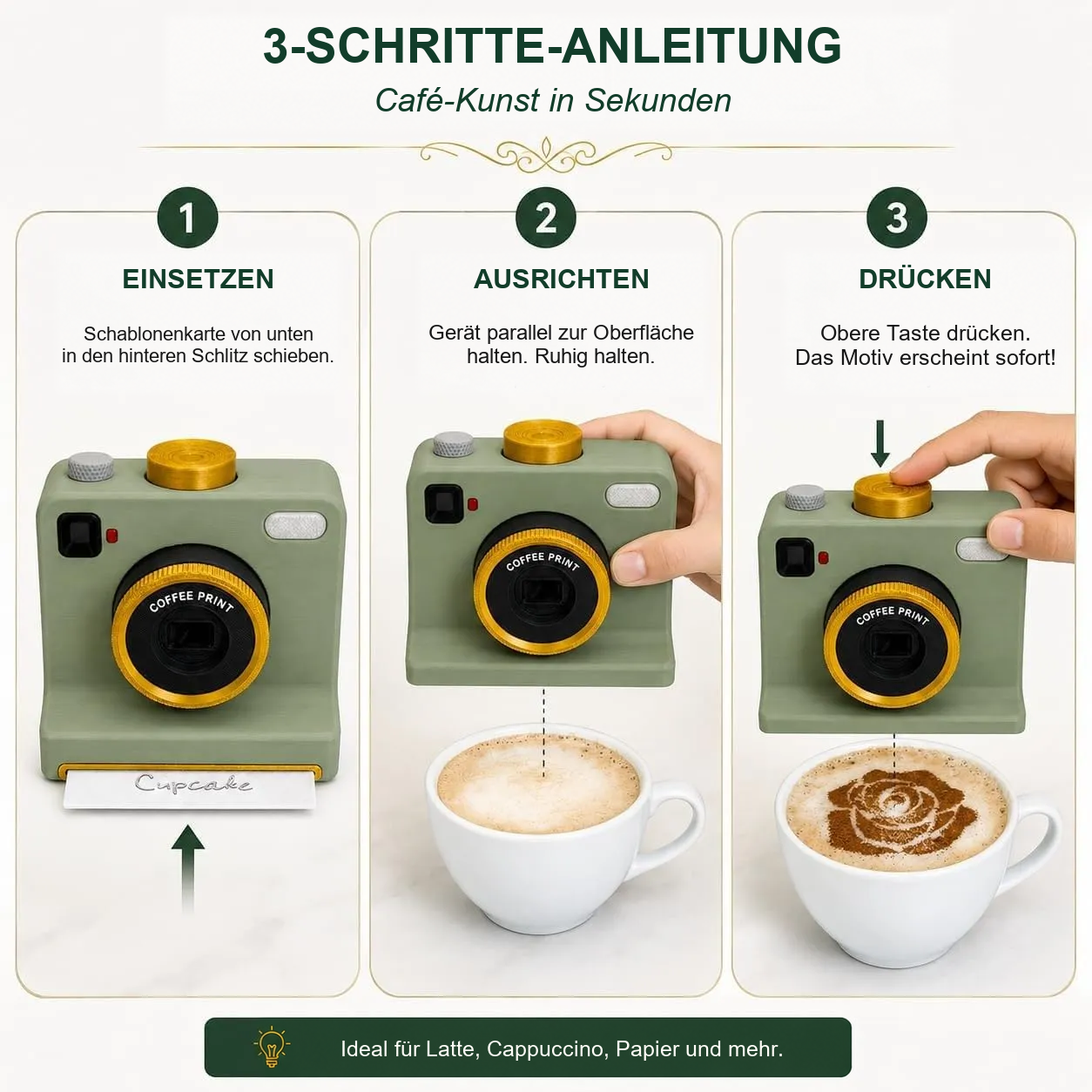 3-SCHRITTE-ANLEITUNG
Café-Kunst in Sekunden

1
EINSETZEN

Schablonenkarte von unten in den hinteren Schlitz schieben.

COFFEE PRINT

Cupcake

2
AUSRICHTEN

Gerät parallel zur Oberfläche halten. Ruhig halten.

COFFEE PRINT

3
DRÜCKEN

Obere Taste drücken. Das Motiv erscheint sofort!

COFFEE PRINT

Ideal für Latte, Cappuccino, Papier und mehr.