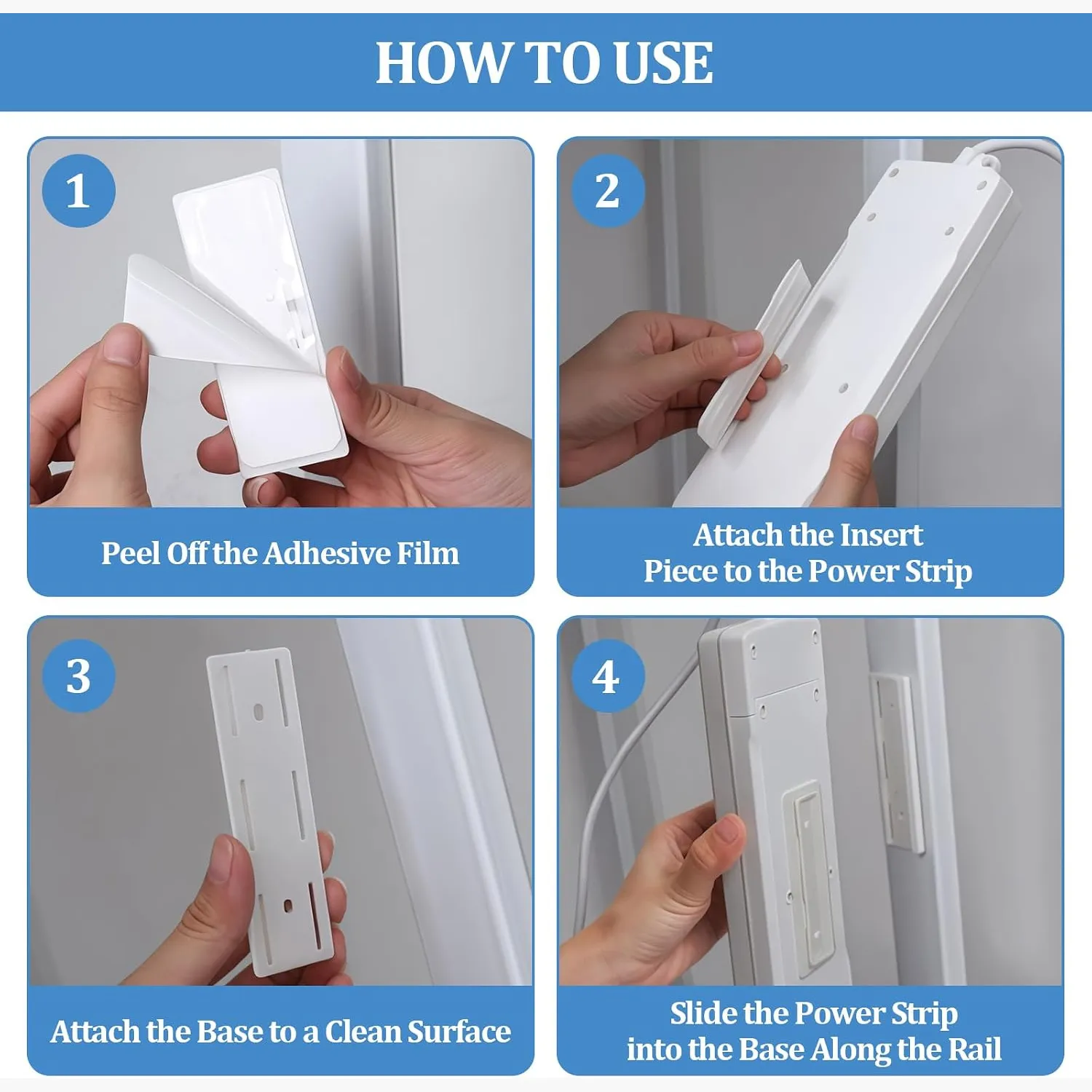 HOW TO USE

1

Peel Off the Adhesive Film

2

Attach the Insert Piece to the Power Strip

3

Attach the Base to a Clean Surface

4

Slide the Power Strip into the Base Along the Rail