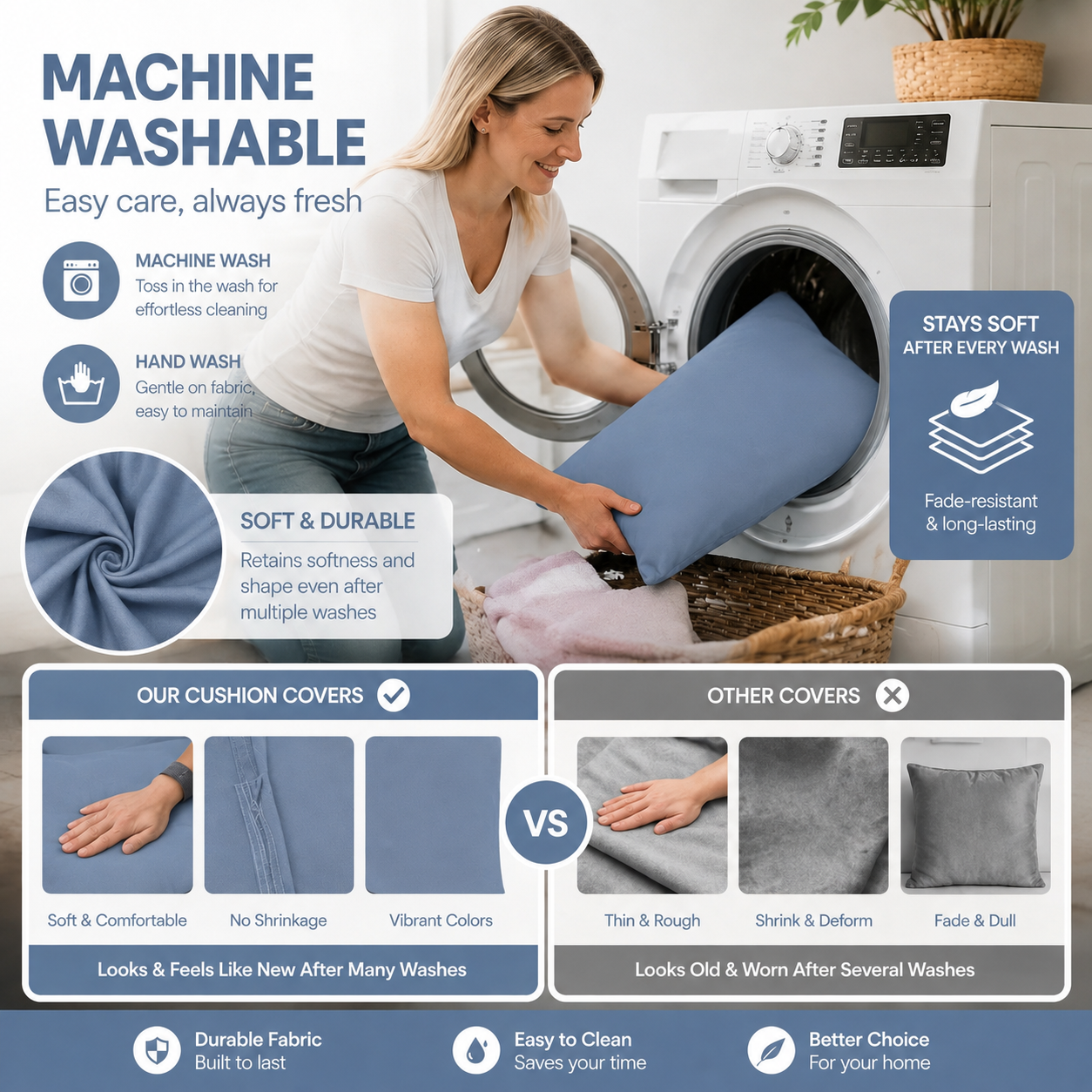 MACHINE WASHABLE

Easy care, always fresh

MACHINE WASH
Toss in the wash for effortless cleaning

HAND WASH
Gentle on fabric, easy to maintain

SOFT & DURABLE
Retains softness and shape even after multiple washes

STAYS SOFT
AFTER EVERY WASH

Fade-resistant & long-lasting

OUR CUSHION COVERS

Soft & Comfortable
No Shrinkage
Vibrant Colors

Looks & Feels Like New After Many Washes

VS

OTHER COVERS

Thin & Rough
Shrink & Deform
Fade & Dull

Looks Old & Worn After Several Washes

Durable Fabric
Built to last

Easy to Clean
Saves your time

Better Choice
For your home