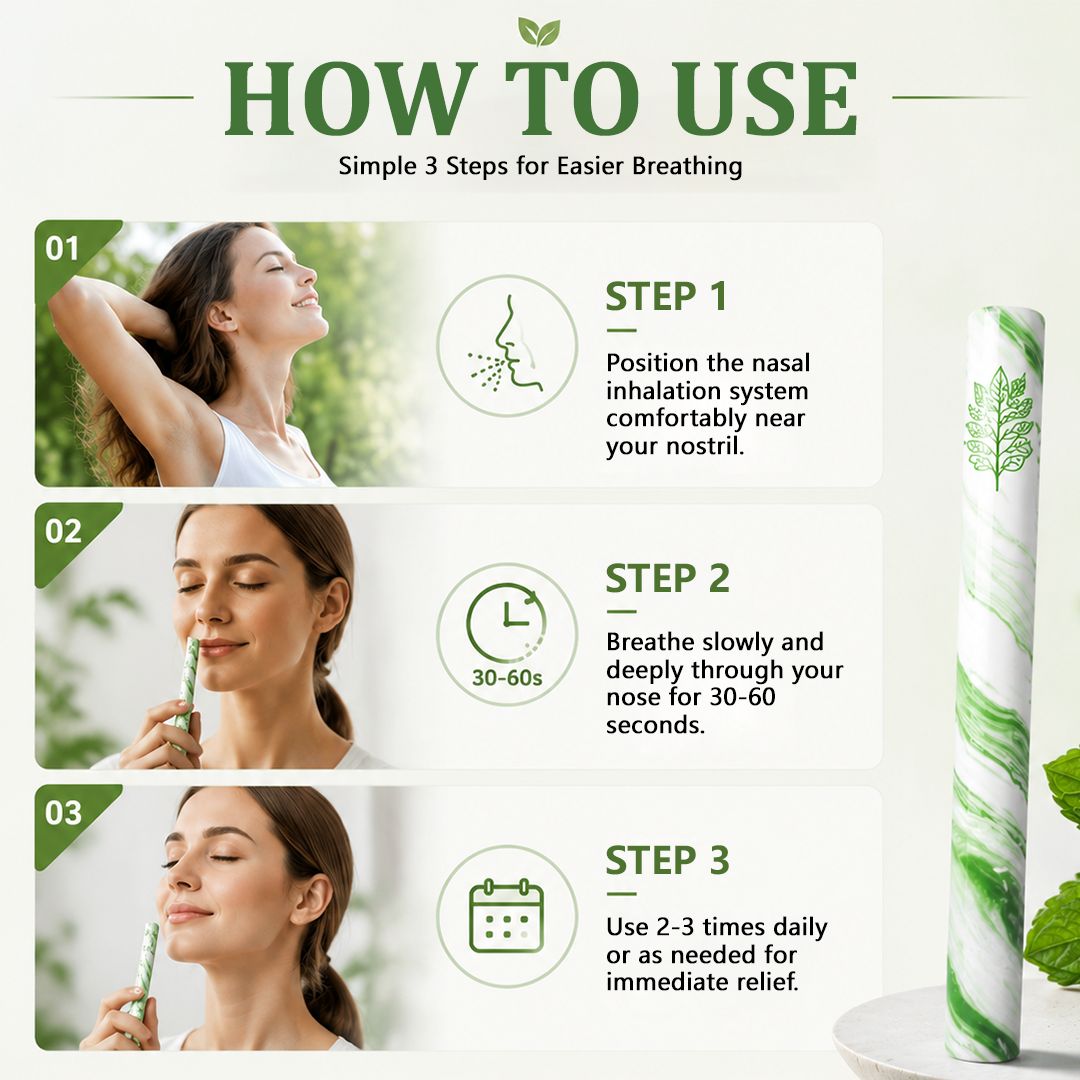 HOW TO USE

Simple 3 Steps for Easier Breathing

01

STEP 1

Position the nasal inhalation system comfortably near your nostril.

02

30-60s

STEP 2

Breathe slowly and deeply through your nose for 30-60 seconds.

03

STEP 3

Use 2-3 times daily or as needed for immediate relief.