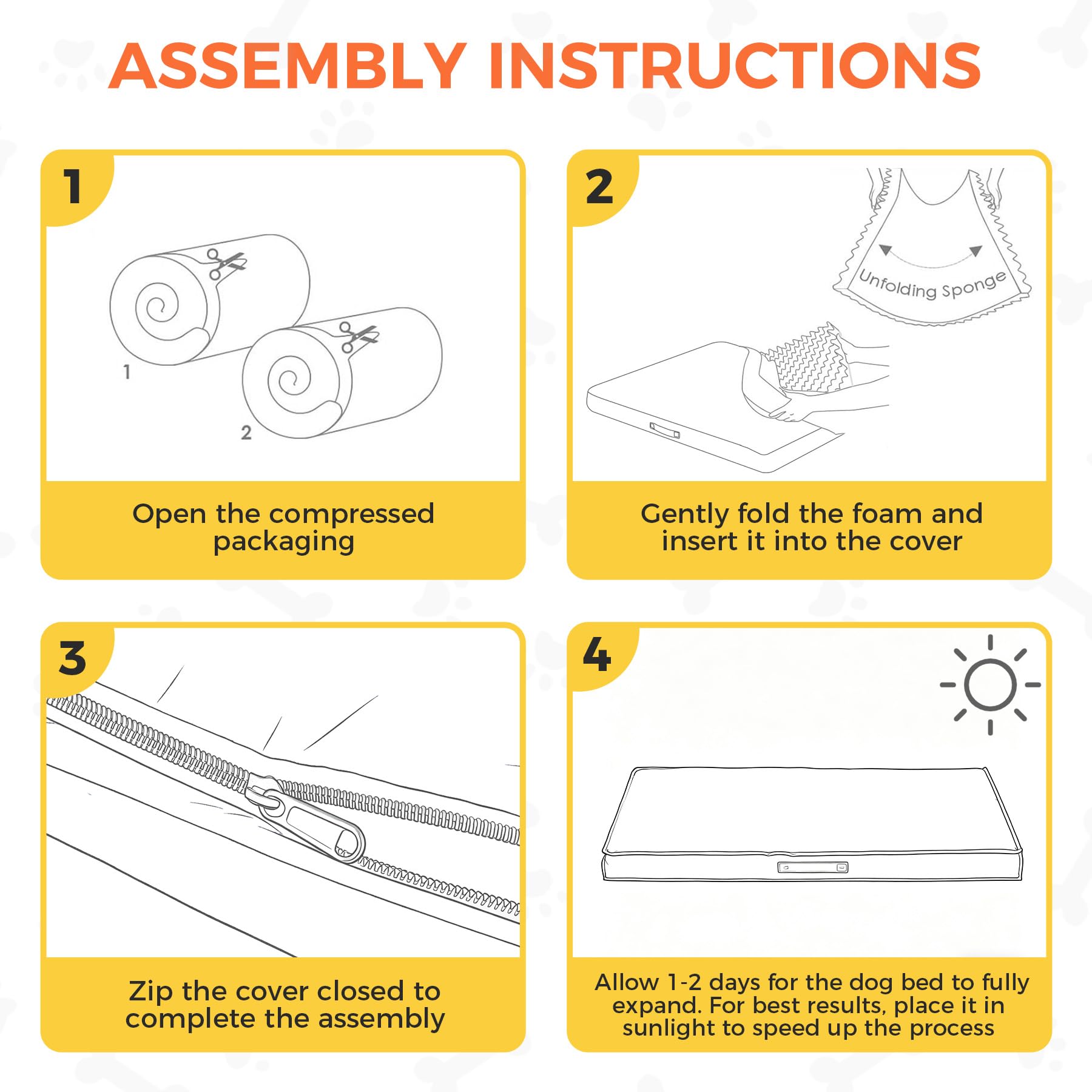 ASSEMBLY INSTRUCTIONS

1

1

2

Open the compressed packaging

2

Unfolding Sponge

Gently fold the foam and insert it into the cover

3

Zip the cover closed to complete the assembly

4

Allow 1-2 days for the dog bed to fully expand. For best results, place it in sunlight to speed up the process