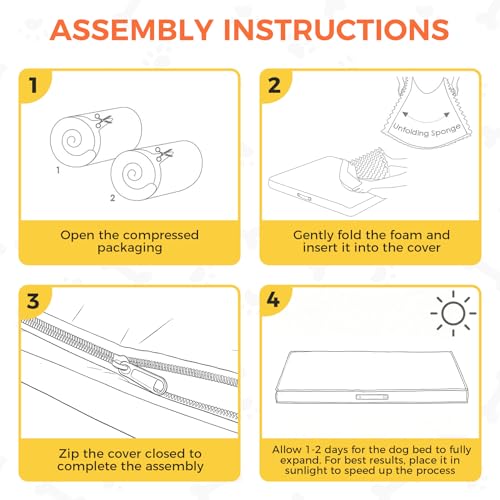 ASSEMBLY INSTRUCTIONS

1

1

2

Open the compressed packaging

2

Unfolding Sponge

Gently fold the foam and insert it into the cover

3

Zip the cover closed to complete the assembly

4

Allow 1-2 days for the dog bed to fully expand. For best results, place it in sunlight to speed up the process