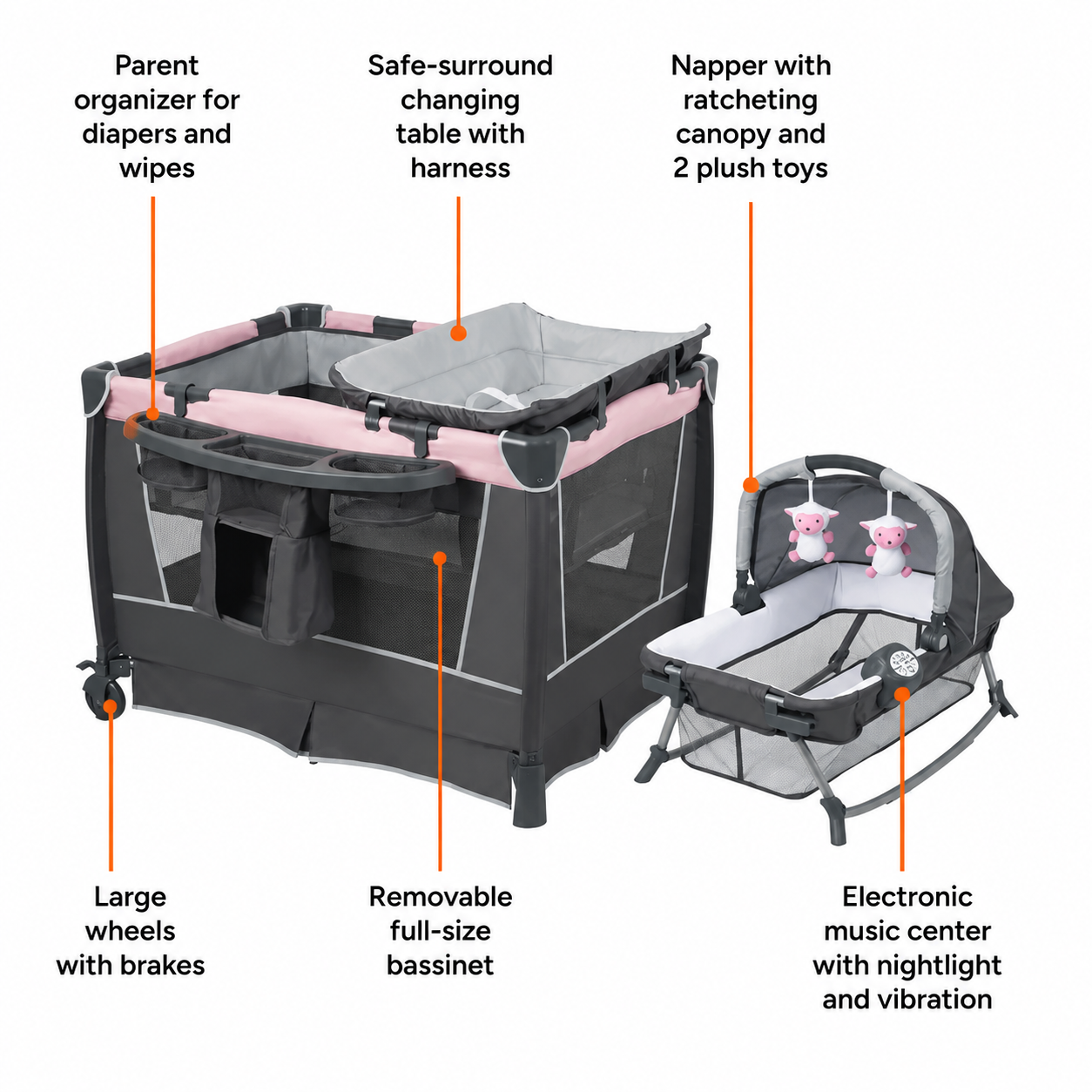 Parent organizer for diapers and wipes

Safe-surround changing table with harness

Napper with ratcheting canopy and 2 plush toys

Large wheels with brakes

Removable full-size bassinet

Electronic music center with nightlight and vibration