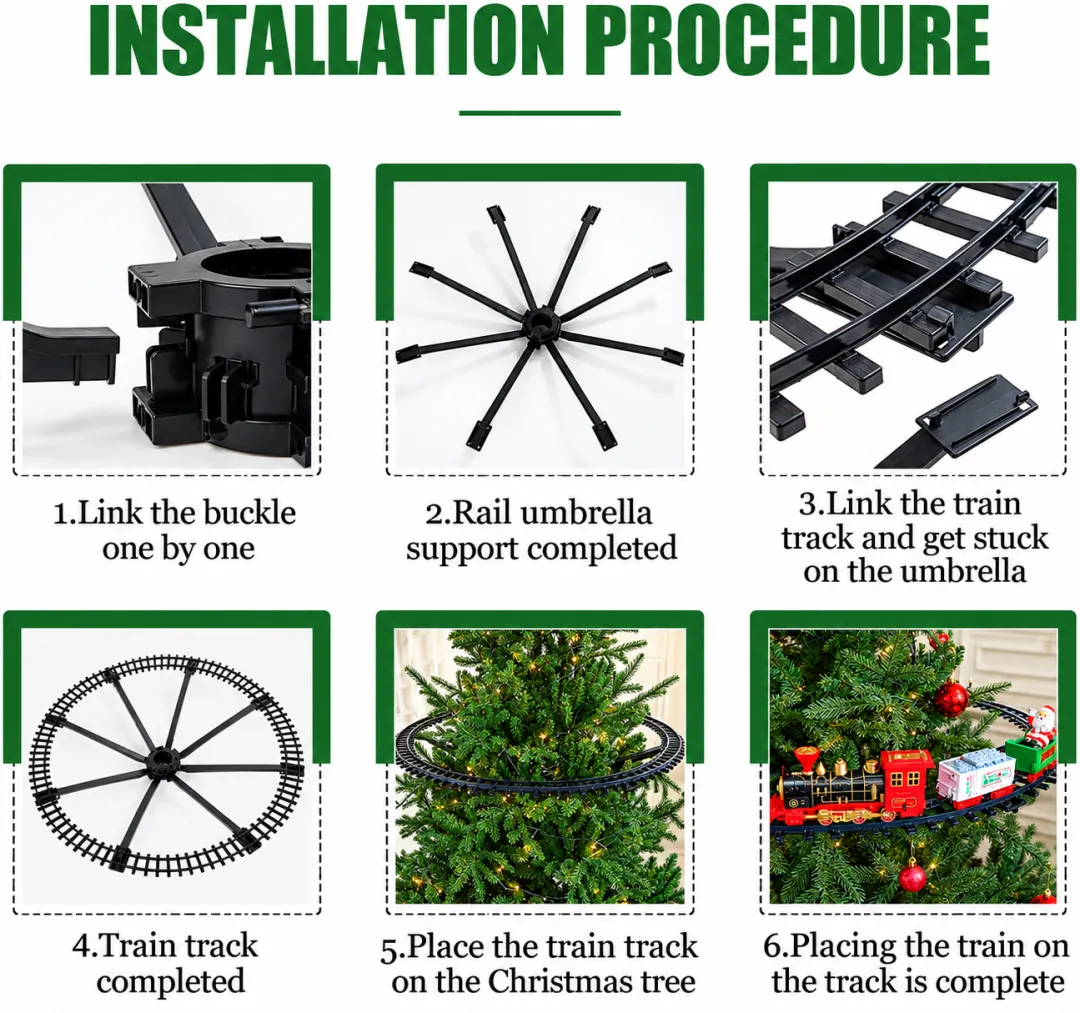 INSTALLATION PROCEDURE

1.Link the buckle one by one

2.Rail umbrella support completed

3.Link the train track and get stuck on the umbrella

4.Train track completed

5.Place the train track on the Christmas tree

6.Placing the train on the track is complete