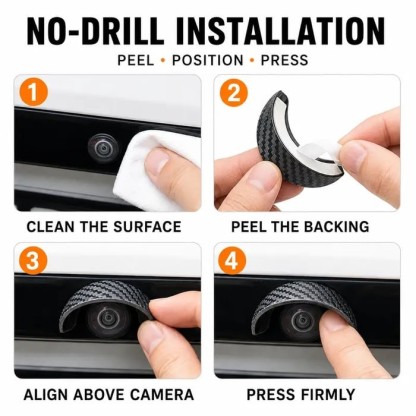 NO-DRILL INSTALLATION

PEEL • POSITION • PRESS

1

CLEAN THE SURFACE

2

PEEL THE BACKING

3

ALIGN ABOVE CAMERA

4

PRESS FIRMLY