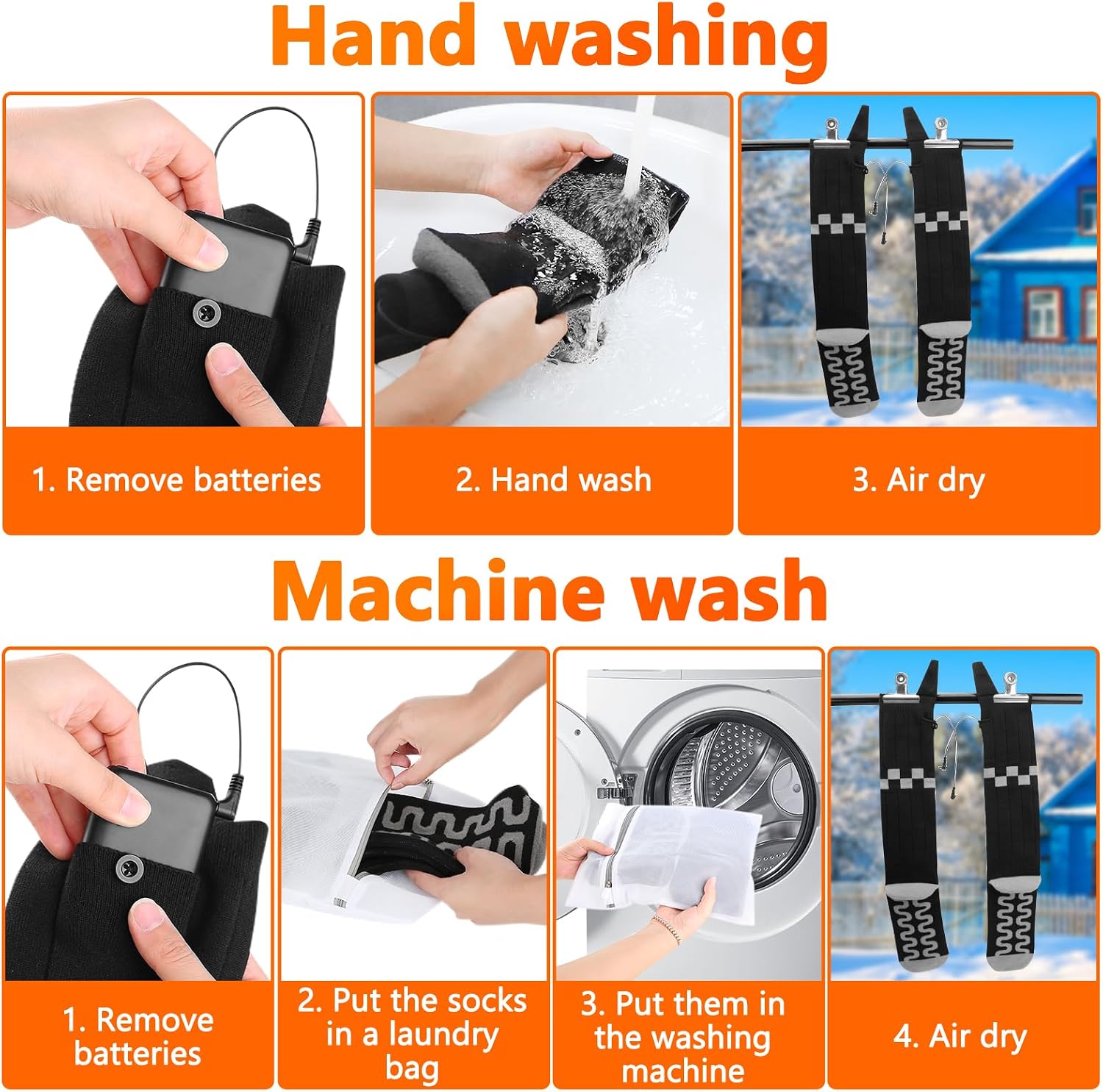 Hand washing

1. Remove batteries

2. Hand wash

3. Air dry

Machine wash

1. Remove batteries

2. Put the socks in a laundry bag

3. Put them in the washing machine

4. Air dry