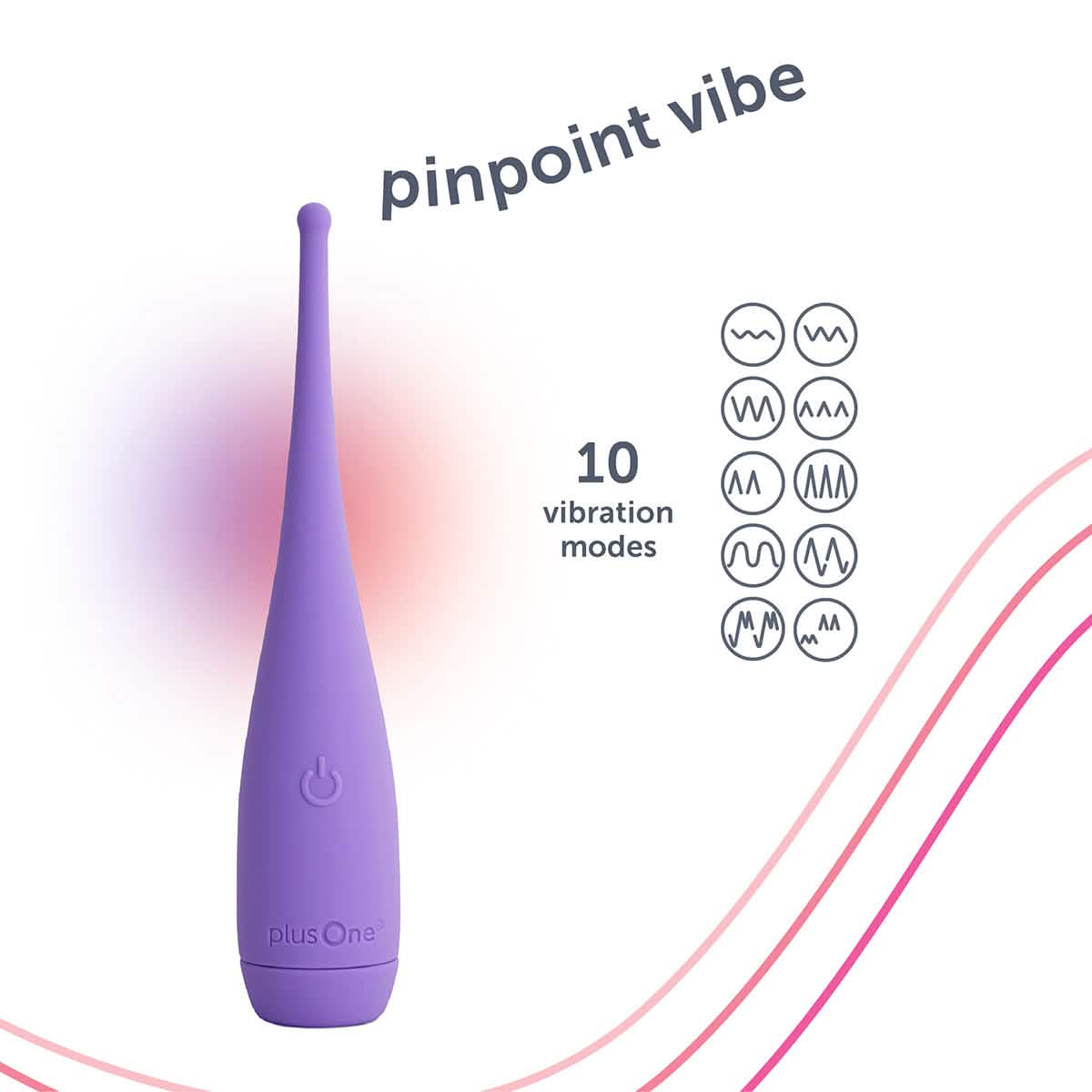 pinpoint vibe

10
vibration
modes

plusOne