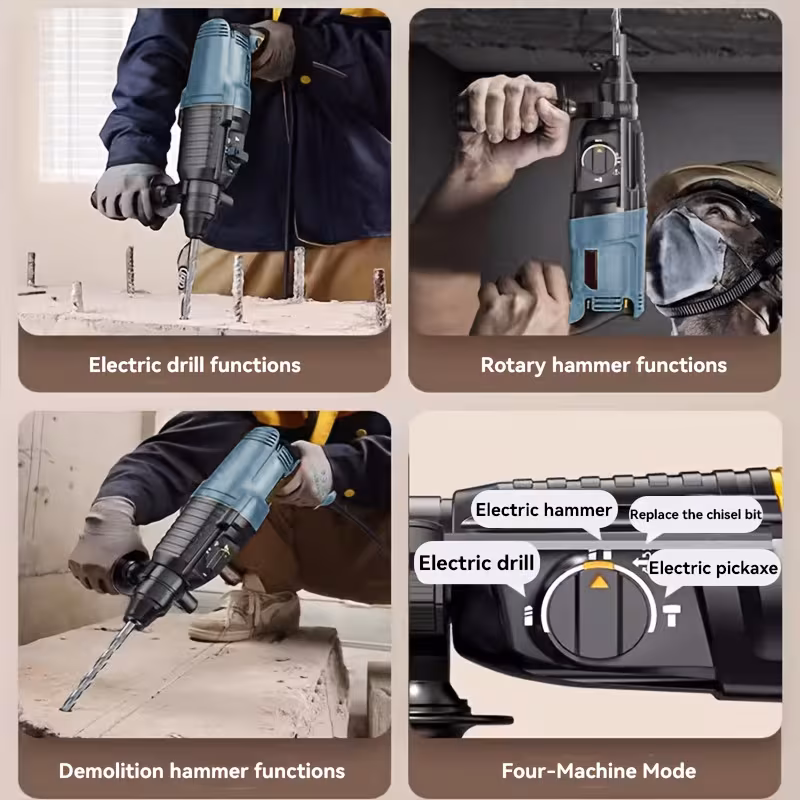 Electric drill functions

Rotary hammer functions

Demolition hammer functions

Electric hammer

Replace the chisel bit

Electric drill

Electric pickaxe

Four-Machine Mode