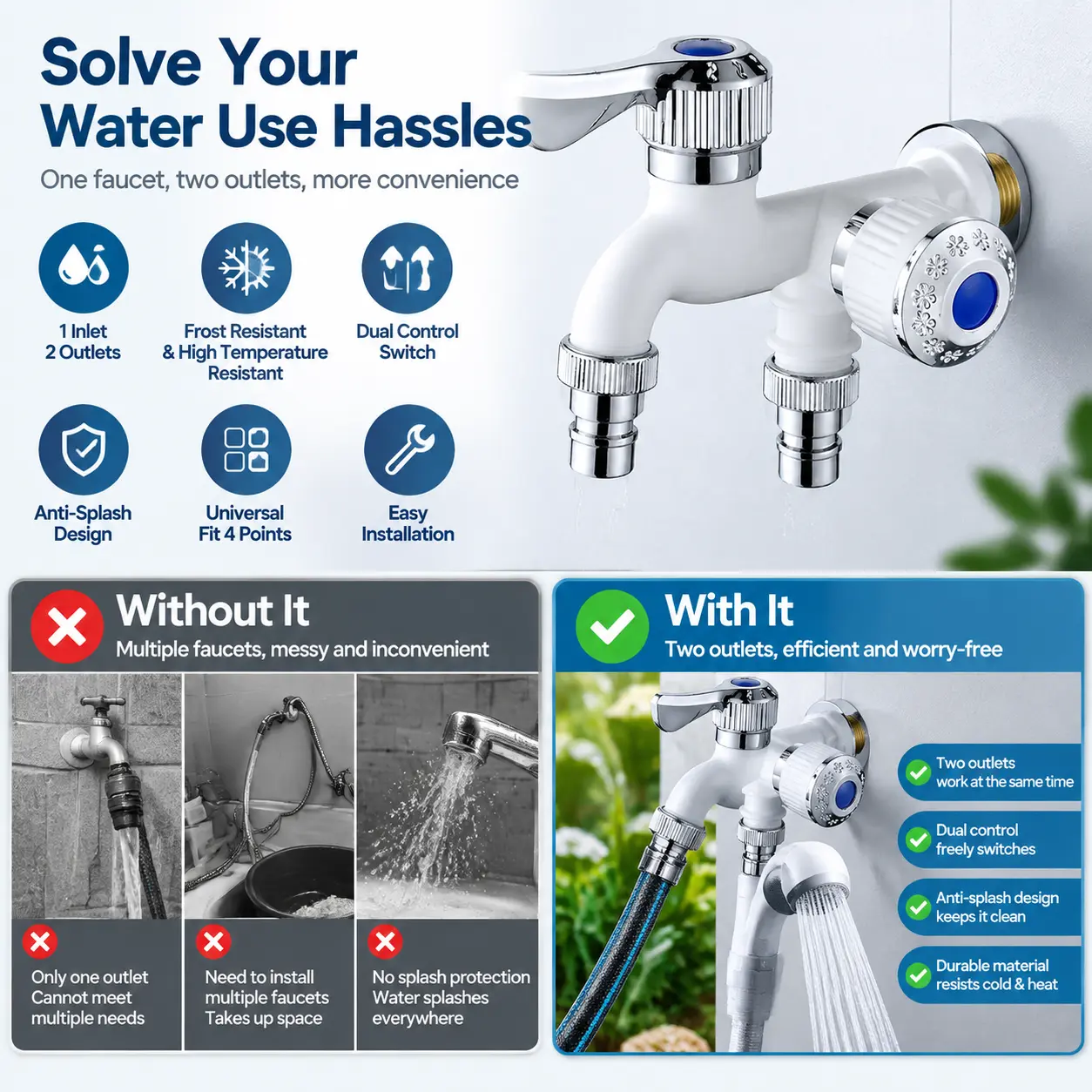 Solve Your Water Use Hassles

One faucet, two outlets, more convenience

1 Inlet
2 Outlets

Frost Resistant & High Temperature Resistant

Dual Control Switch

Anti-Splash Design

Universal Fit 4 Points

Easy Installation

Without It

Multiple faucets, messy and inconvenient

Only one outlet
Cannot meet multiple needs

Need to install multiple faucets
Takes up space

No splash protection
Water splashes everywhere

With It

Two outlets, efficient and worry-free

Two outlets work at the same time

Dual control freely switches

Anti-splash design keeps it clean

Durable material resists cold & heat