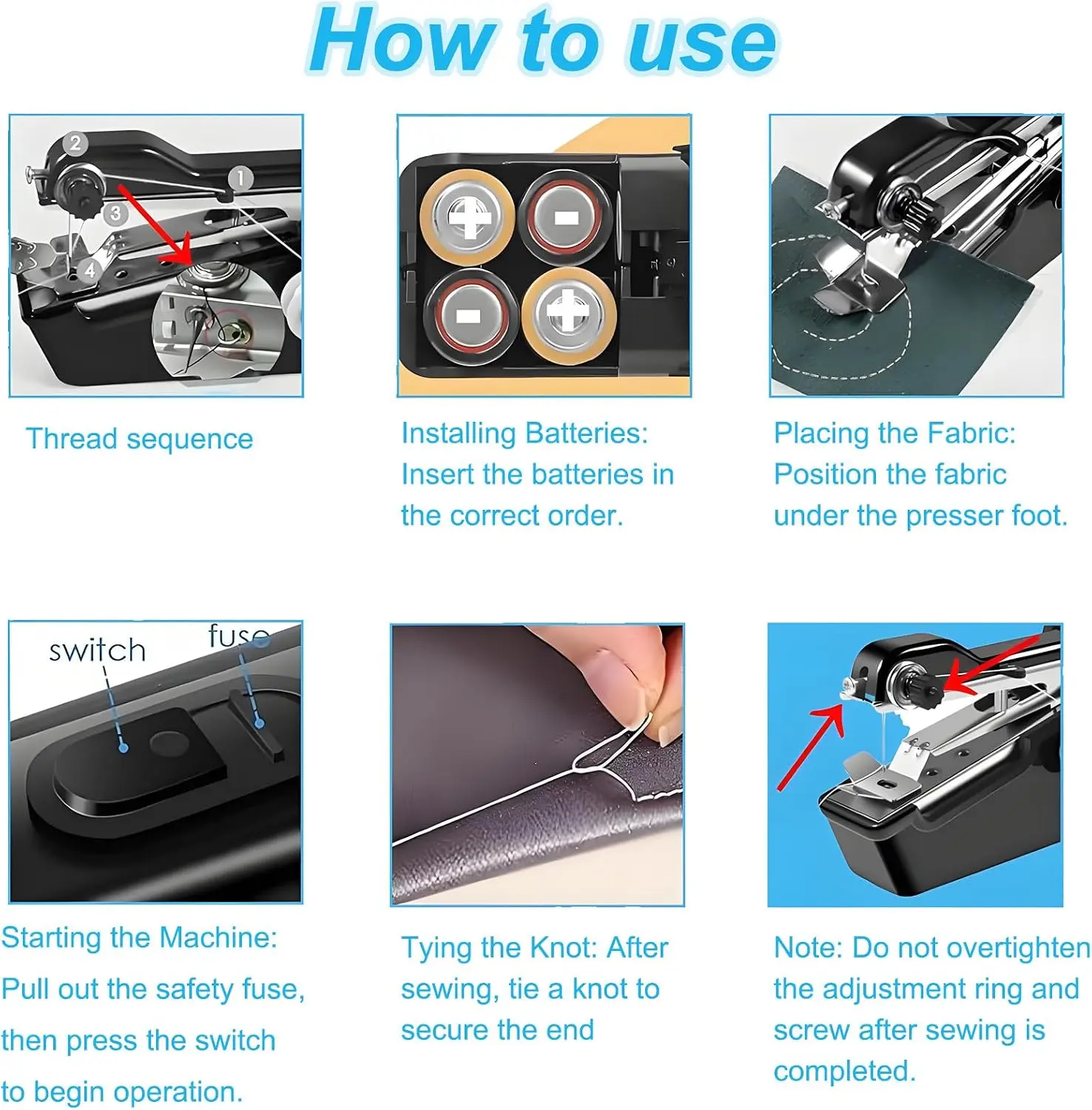 How to use

2
1
3
4

Thread sequence

+
-
-
+

Installing Batteries: Insert the batteries in the correct order.

Placing the Fabric: Position the fabric under the presser foot.

switch
fuse

Starting the Machine: Pull out the safety fuse, then press the switch to begin operation.

Tying the Knot: After sewing, tie a knot to secure the end

Note: Do not overtighten the adjustment ring and screw after sewing is completed.