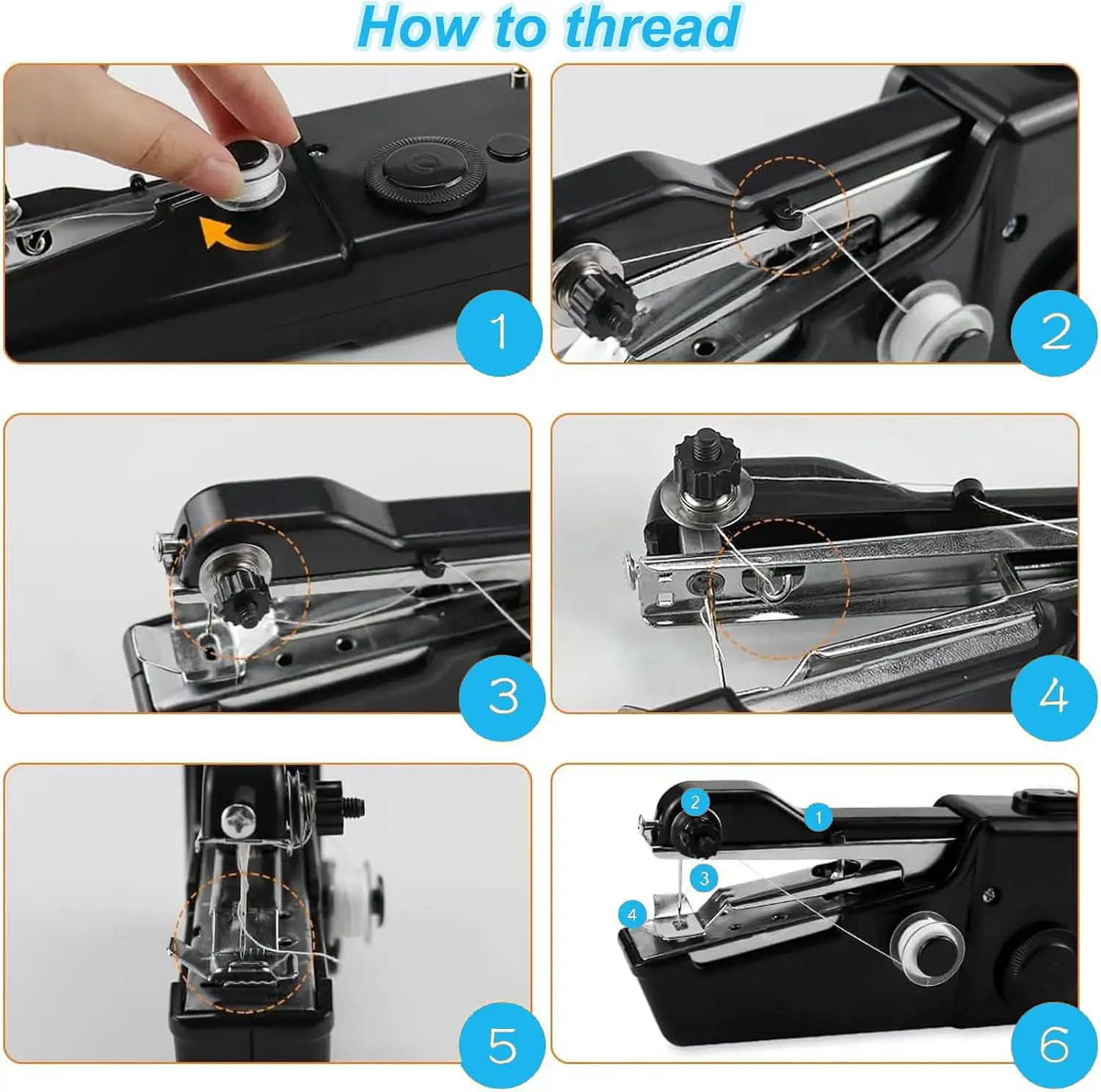 How to thread

1

2

3

4

5

2
1
3
4
6