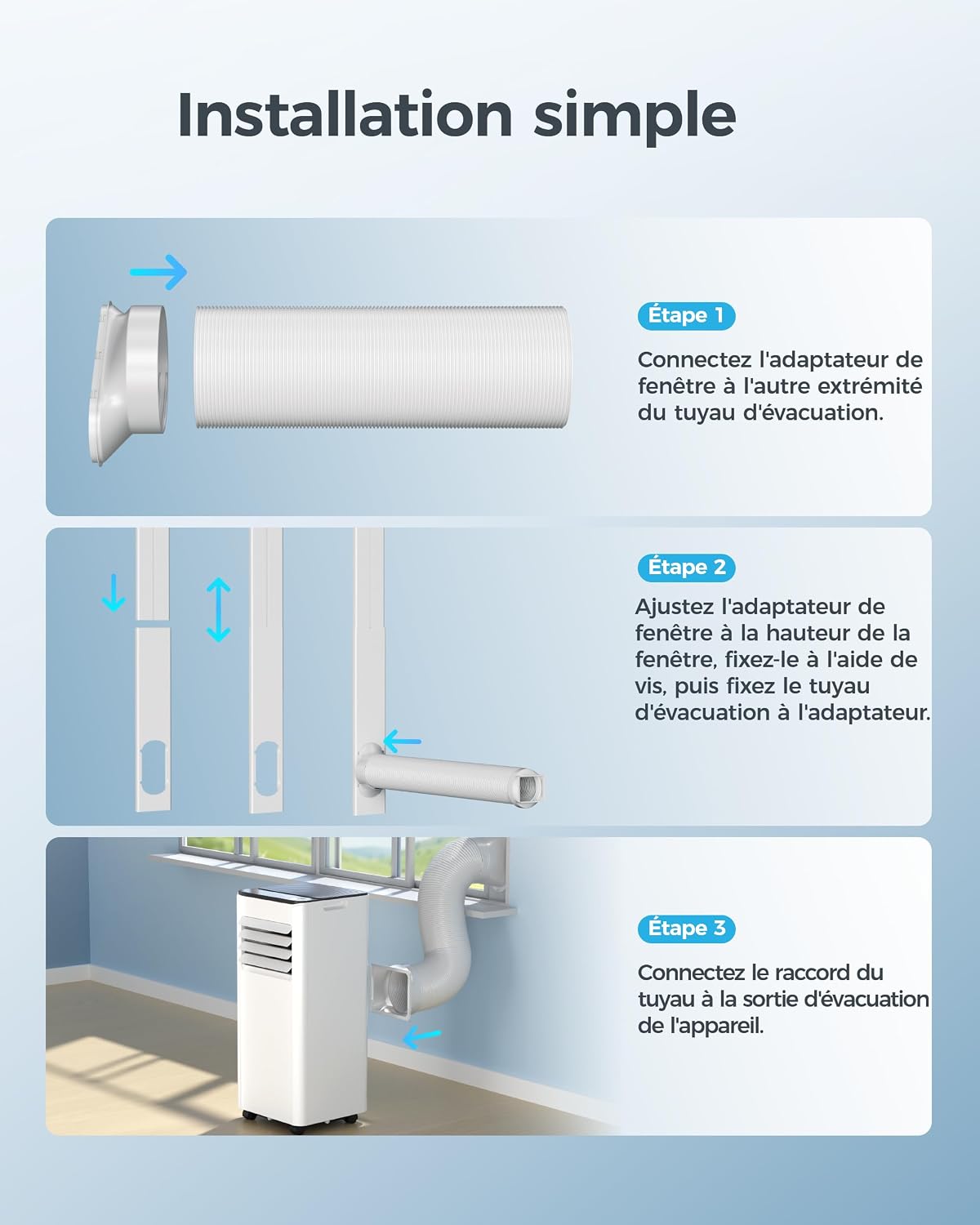 Installation simple

Étape 1

Connectez l'adaptateur de fenêtre à l'autre extrémité du tuyau d'évacuation.

Étape 2

Ajustez l'adaptateur de fenêtre à la hauteur de la fenêtre, fixez-le à l'aide de vis, puis fixez le tuyau d'évacuation à l'adaptateur.

Étape 3

Connectez le raccord du tuyau à la sortie d'évacuation de l'appareil.