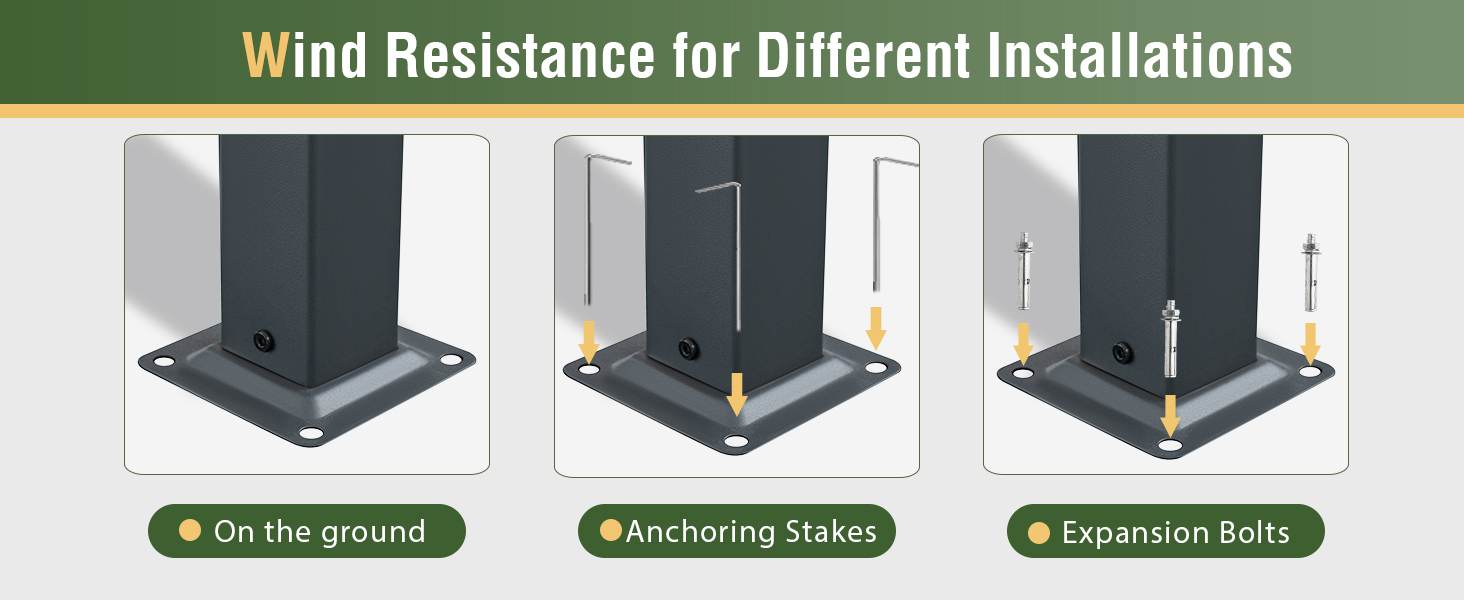 Wind Resistance for Different Installations

On the ground

Anchoring Stakes

Expansion Bolts