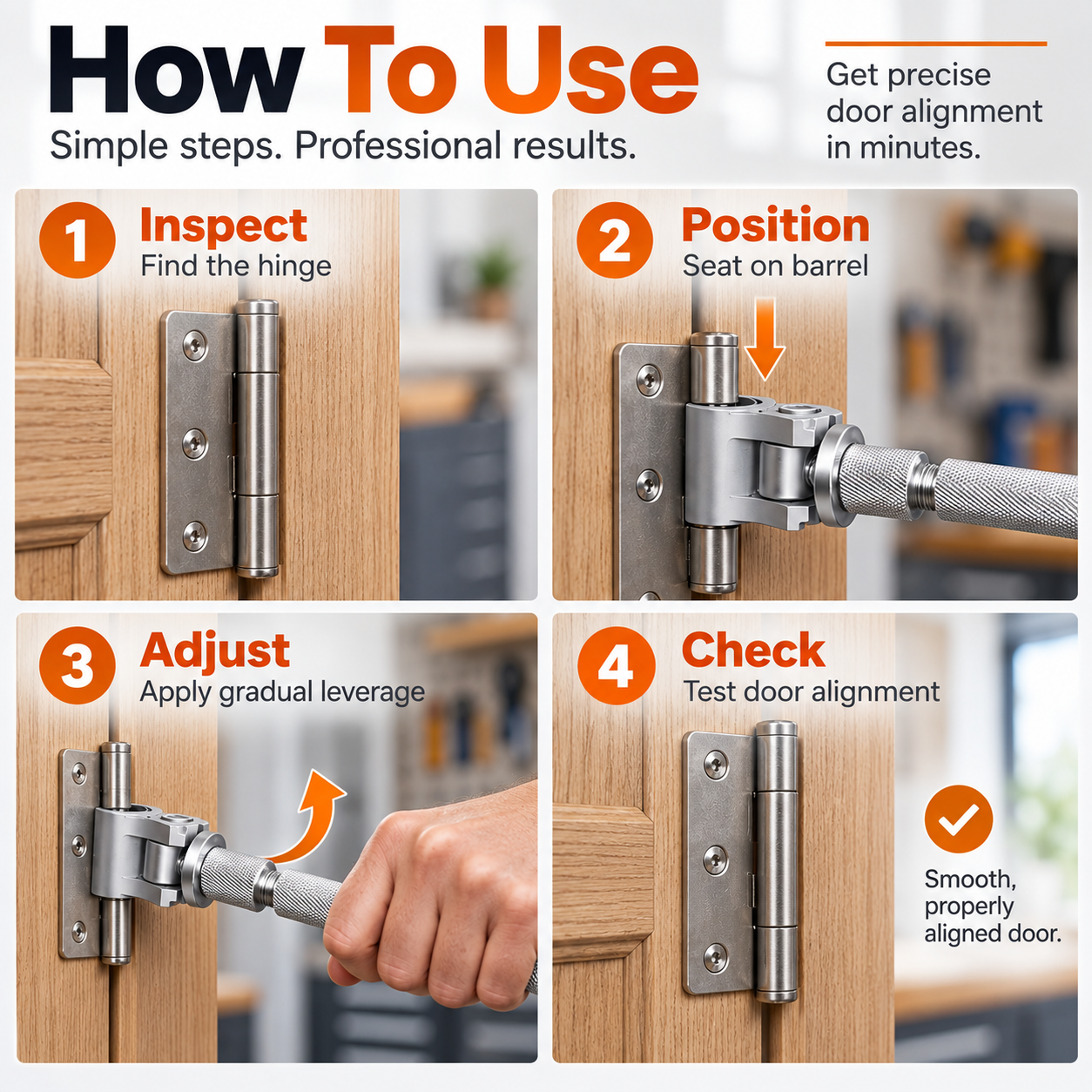 How To Use
Simple steps. Professional results.

Get precise door alignment in minutes.

1 Inspect
Find the hinge

2 Position
Seat on barrel

3 Adjust
Apply gradual leverage

4 Check
Test door alignment

Smooth, properly aligned door.