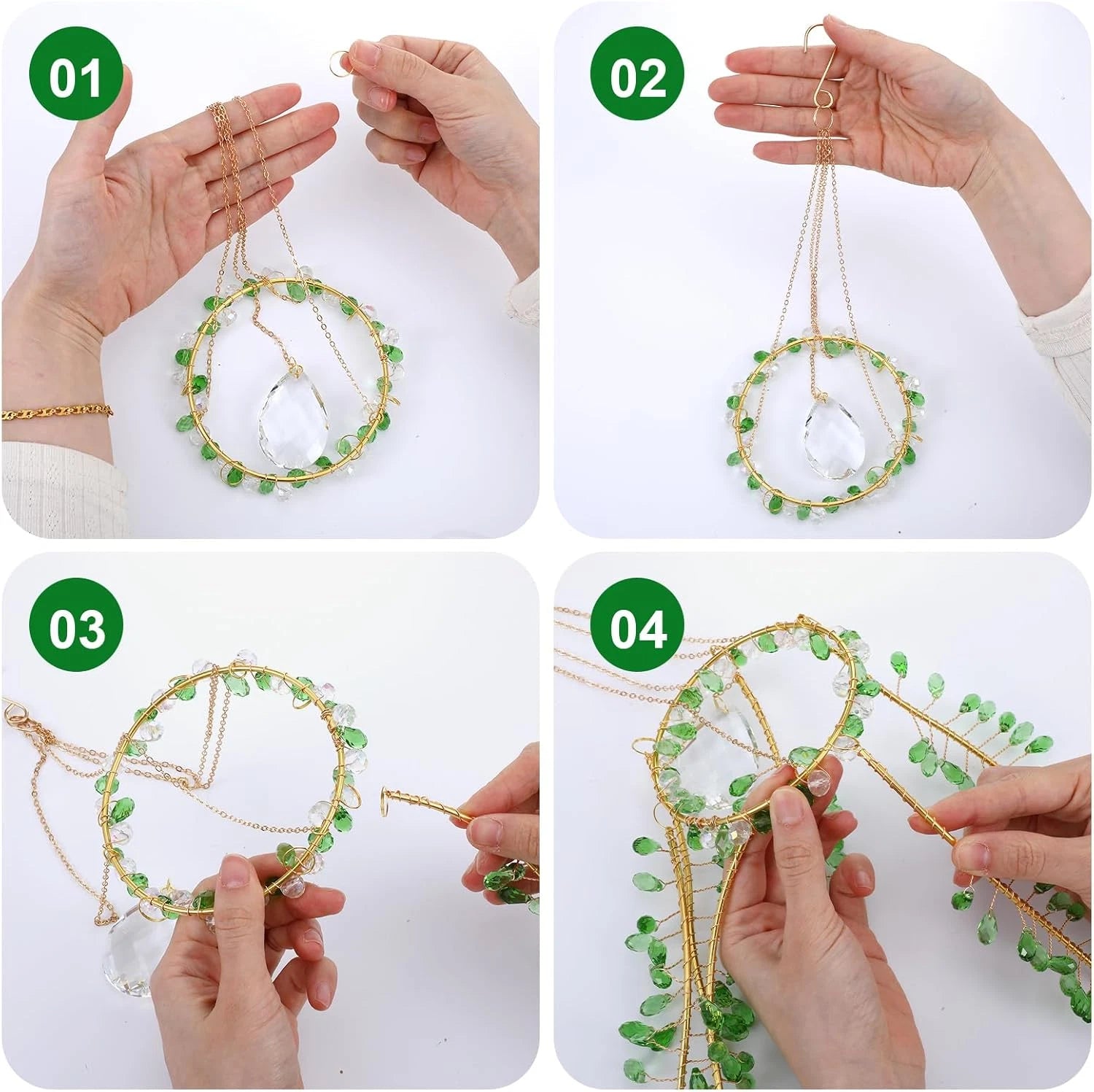 01

02

03

04