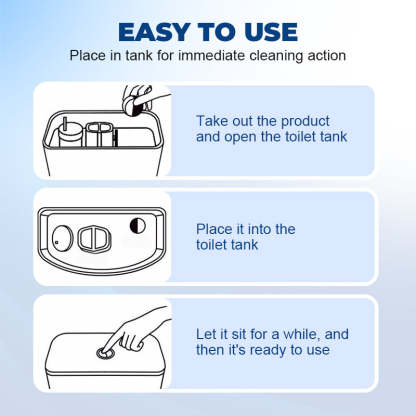 EASY TO USE
Place in tank for immediate cleaning action

Take out the product and open the toilet tank

Place it into the toilet tank

Let it sit for a while, and then it's ready to use