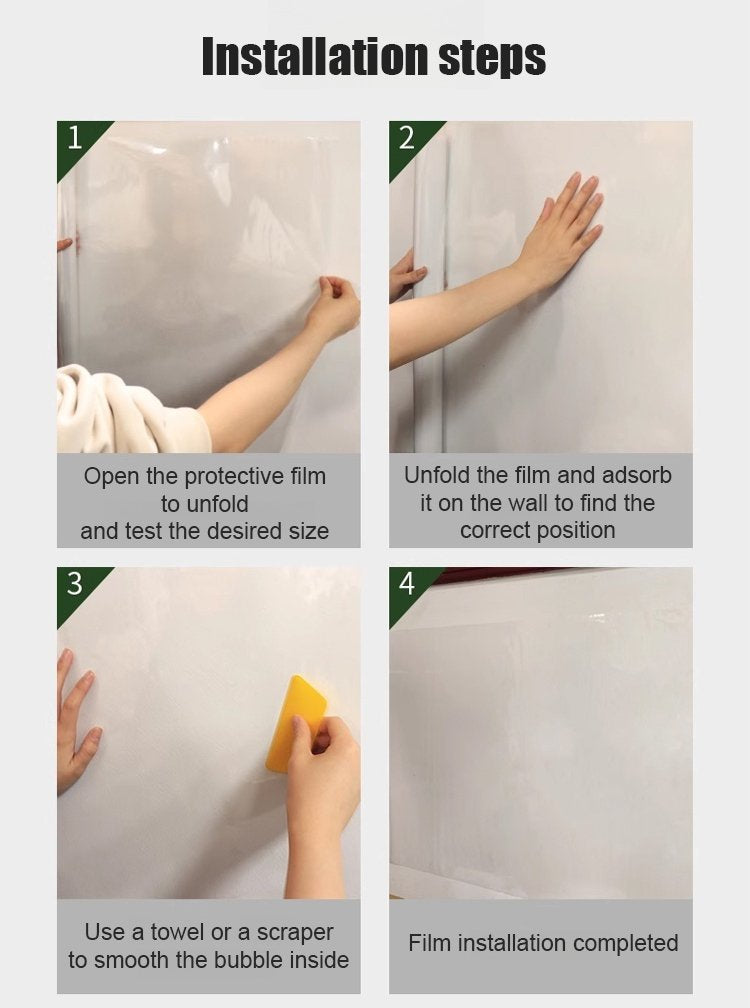 Installation steps

1

Open the protective film
to unfold
and test the desired size

2

Unfold the film and adsorb
it on the wall to find the
correct position

3

Use a towel or a scraper
to smooth the bubble inside

4

Film installation completed