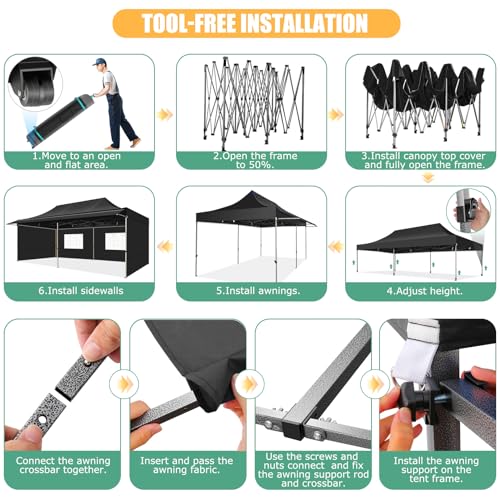 TOOL-FREE INSTALLATION

1.Move to an open and flat area.

2.Open the frame to 50%.

3.Install canopy top cover and fully open the frame.

6.Install sidewalls

5.Install awnings.

4.Adjust height.

Connect the awning crossbar together.

Insert and pass the awning fabric.

Use the screws and nuts connect and fix the awning support rod and crossbar.

Install the awning support on the tent frame.