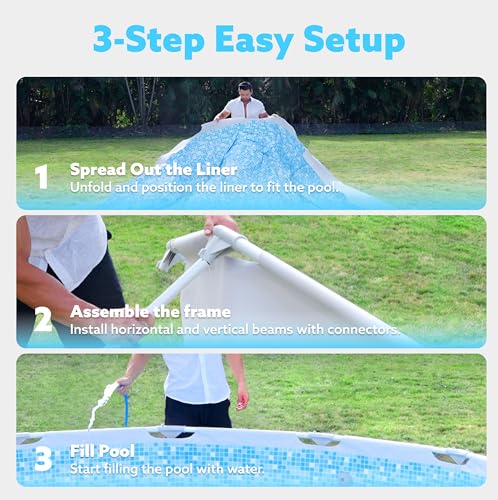 3-Step Easy Setup

1

Spread Out the Liner

Unfold and position the liner to fit the pool.

2

Assemble the frame

Install horizontal and vertical beams with connectors.

3

Fill Pool

Start filling the pool with water.