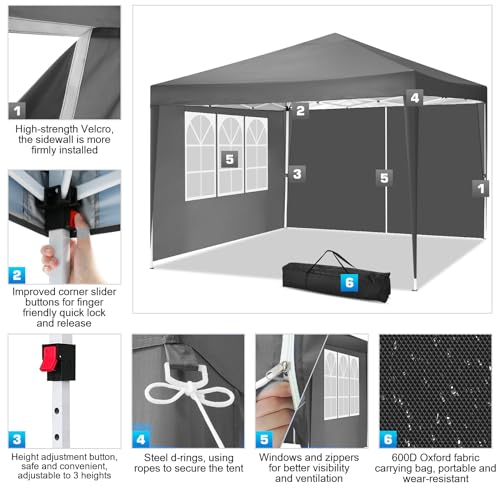 1

High-strength Velcro, the sidewall is more firmly installed

2

Improved corner slider buttons for finger friendly quick lock and release

4

2

5

3

5

1

6

3

Height adjustment button, safe and convenient, adjustable to 3 heights

4

Steel d-rings, using ropes to secure the tent

5

Windows and zippers for better visibility and ventilation

6

600D Oxford fabric carrying bag, portable and wear-resistant