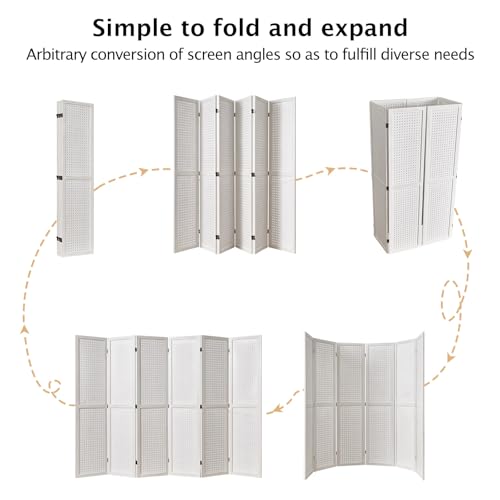 Simple to fold and expand

Arbitrary conversion of screen angles so as to fulfill diverse needs