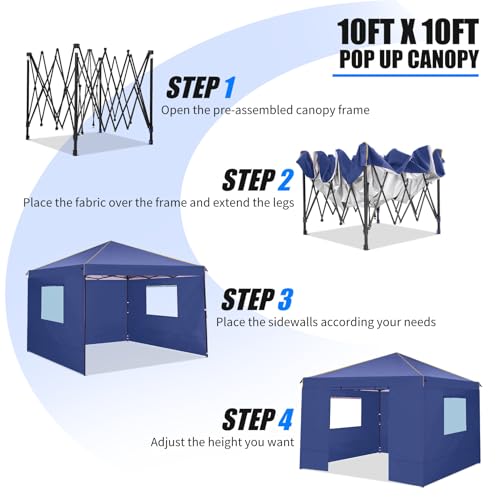 10FT X 10FT
POP UP CANOPY

STEP 1
Open the pre-assembled canopy frame

STEP 2
Place the fabric over the frame and extend the legs

STEP 3
Place the sidewalls according your needs

STEP 4
Adjust the height you want