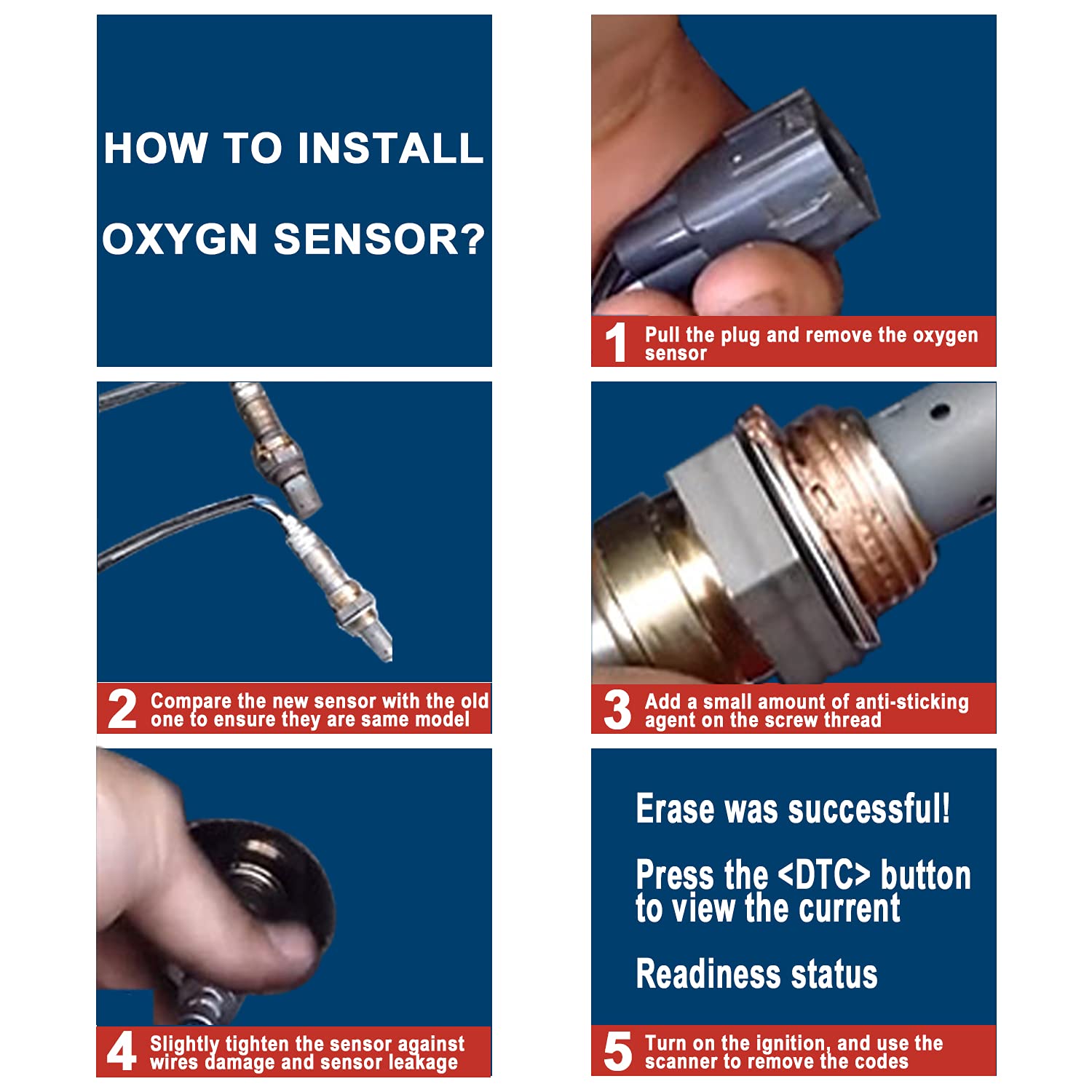 HOW TO INSTALL

OXYGN SENSOR?

1 Pull the plug and remove the oxygen sensor

2 Compare the new sensor with the old one to ensure they are same model

3 Add a small amount of anti-sticking agent on the screw thread

4 Slightly tighten the sensor against wires damage and sensor leakage

Erase was successful!

Press the <DTC> button to view the current

Readiness status

5 Turn on the ignition, and use the scanner to remove the codes