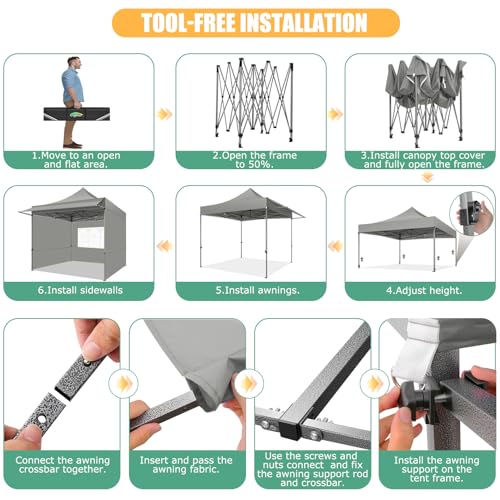 TOOL-FREE INSTALLATION

1.Move to an open and flat area.

2.Open the frame to 50%.

3.Install canopy top cover and fully open the frame.

6.Install sidewalls

5.Install awnings.

4.Adjust height.

Connect the awning crossbar together.

Insert and pass the awning fabric.

Use the screws and nuts connect and fix the awning support rod and crossbar.

Install the awning support on the tent frame.