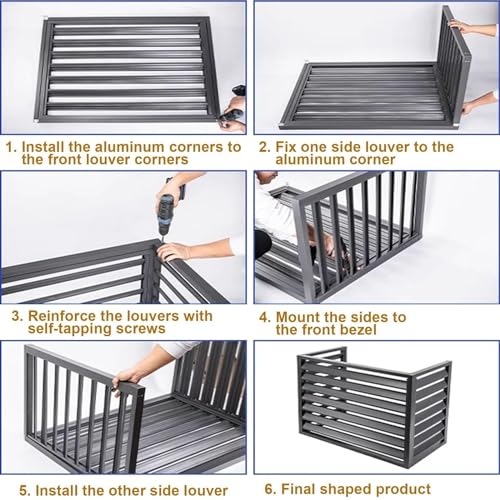 1. Install the aluminum corners to the front louver corners

2. Fix one side louver to the aluminum corner

3. Reinforce the louvers with self-tapping screws

4. Mount the sides to the front bezel

5. Install the other side louver

6. Final shaped product