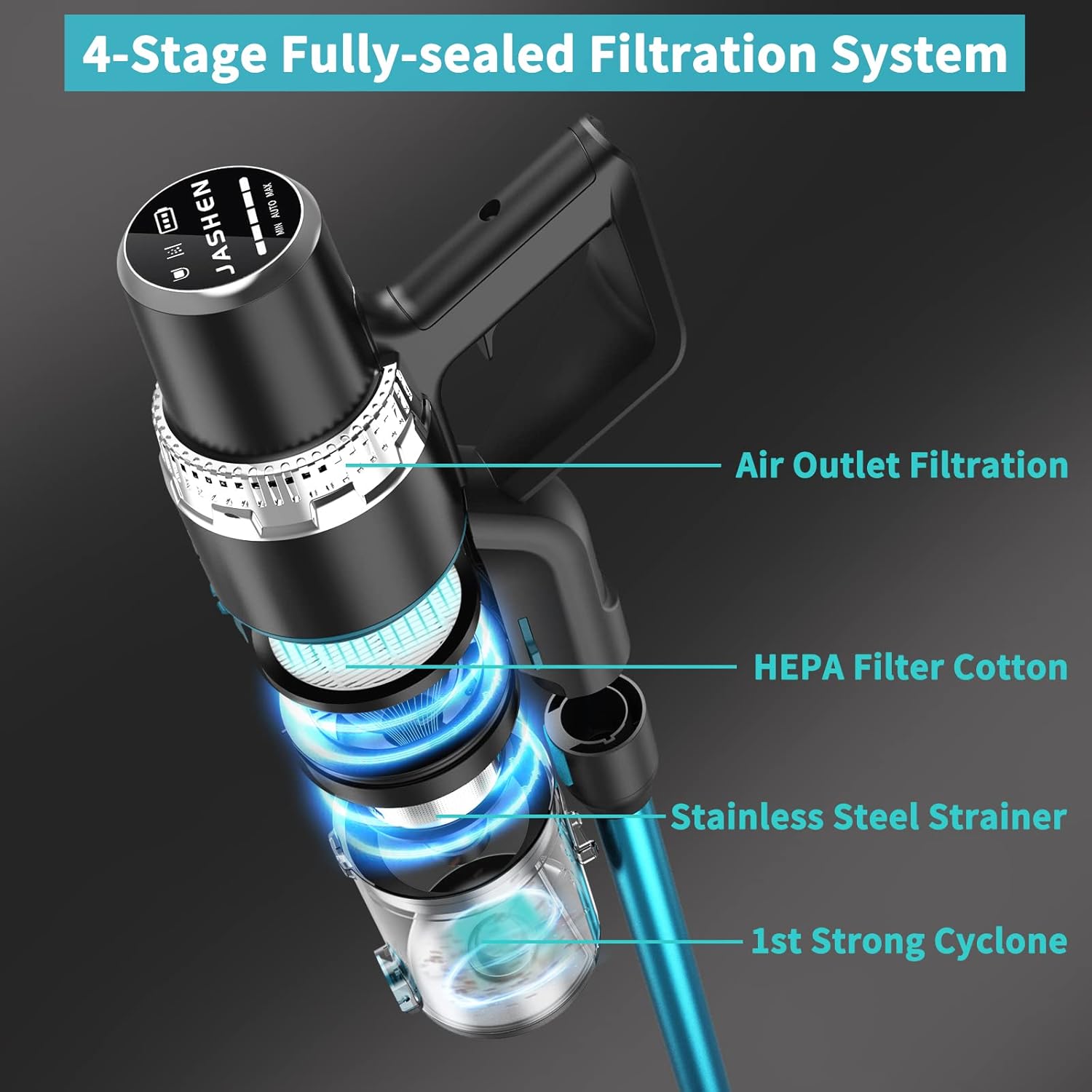 4-Stage Fully-sealed Filtration System

JASHEN

MIN AUTO MAX

Air Outlet Filtration

HEPA Filter Cotton

Stainless Steel Strainer

1st Strong Cyclone