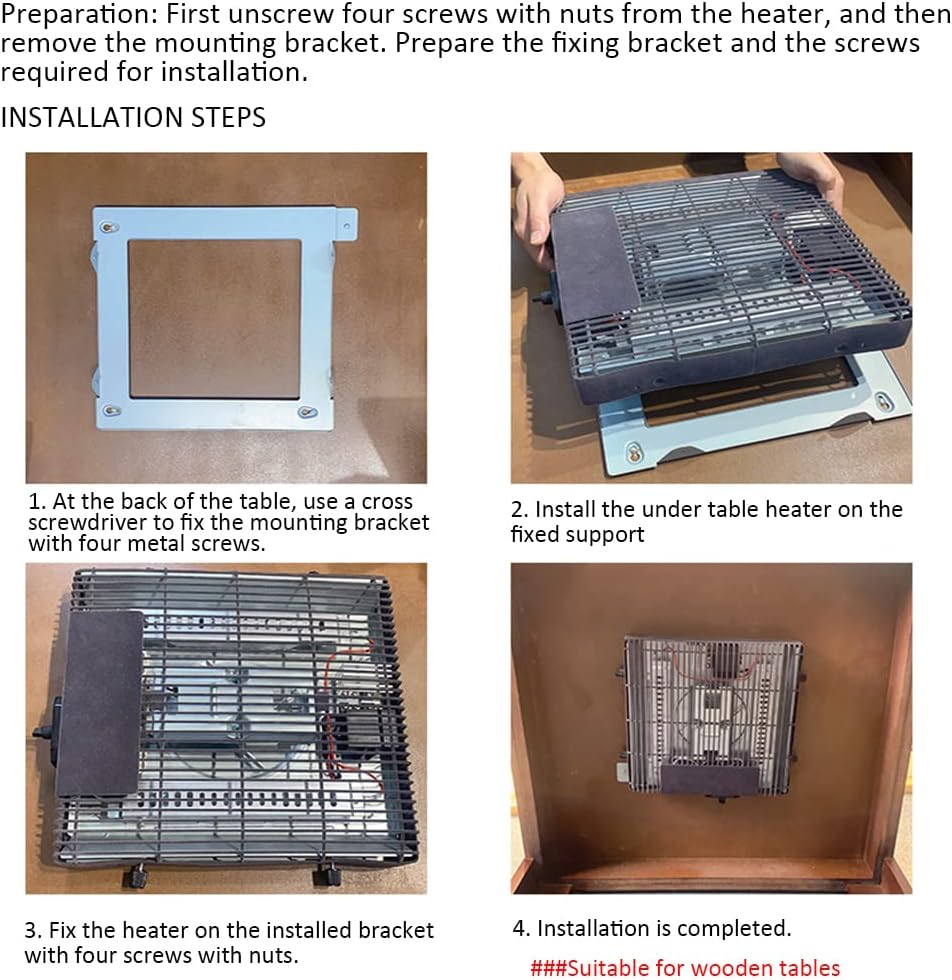 Preparation: First unscrew four screws with nuts from the heater, and then remove the mounting bracket. Prepare the fixing bracket and the screws required for installation.

INSTALLATION STEPS

1. At the back of the table, use a cross screwdriver to fix the mounting bracket with four metal screws.

2. Install the under table heater on the fixed support

3. Fix the heater on the installed bracket with four screws with nuts.

4. Installation is completed.

###Suitable for wooden tables