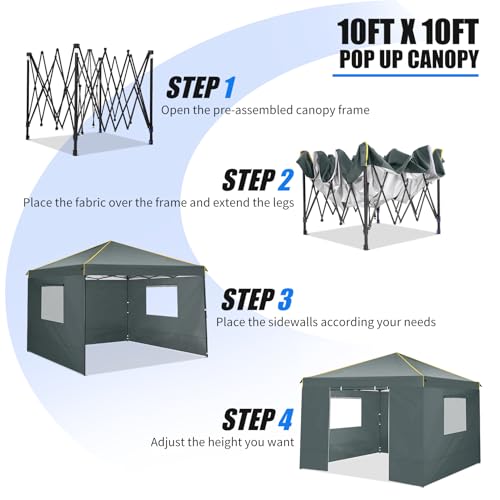 10FT X 10FT
POP UP CANOPY

STEP 1
Open the pre-assembled canopy frame

STEP 2
Place the fabric over the frame and extend the legs

STEP 3
Place the sidewalls according your needs

STEP 4
Adjust the height you want