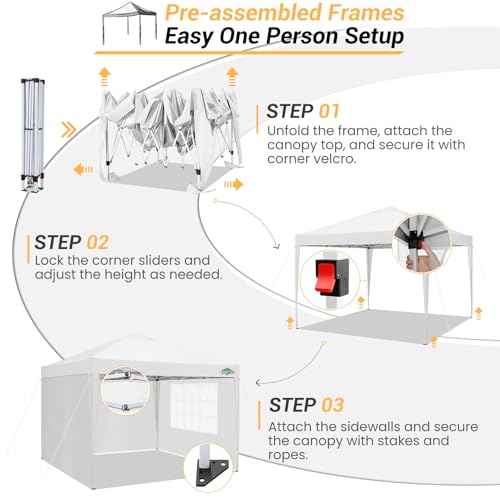 Pre-assembled Frames
Easy One Person Setup

STEP 01
Unfold the frame, attach the canopy top, and secure it with corner velcro.

STEP 02
Lock the corner sliders and adjust the height as needed.

STEP 03
Attach the sidewalls and secure the canopy with stakes and ropes.