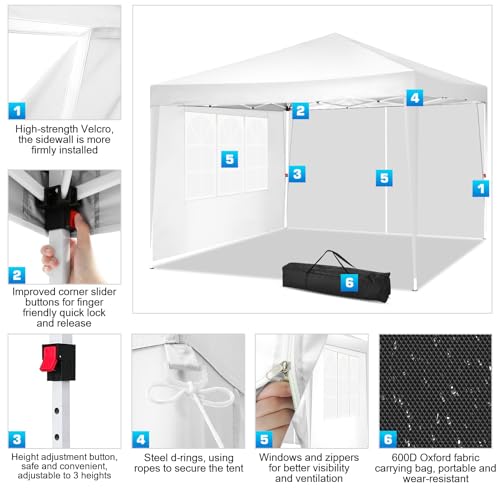 1

High-strength Velcro, the sidewall is more firmly installed

2

Improved corner slider buttons for finger friendly quick lock and release

4

2

5

3

5

1

6

3

Height adjustment button, safe and convenient, adjustable to 3 heights

4

Steel d-rings, using ropes to secure the tent

5

Windows and zippers for better visibility and ventilation

6

600D Oxford fabric carrying bag, portable and wear-resistant