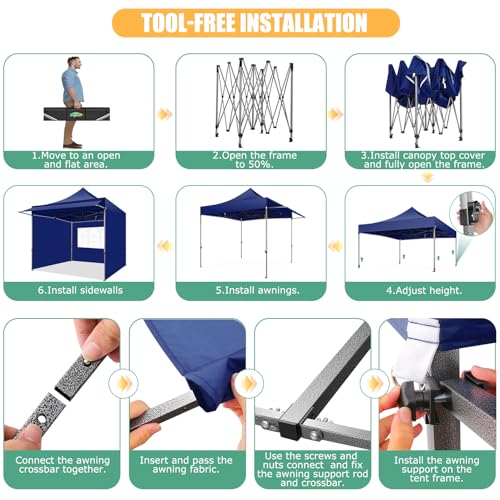 TOOL-FREE INSTALLATION

1.Move to an open and flat area.

2.Open the frame to 50%.

3.Install canopy top cover and fully open the frame.

6.Install sidewalls

5.Install awnings.

4.Adjust height.

Connect the awning crossbar together.

Insert and pass the awning fabric.

Use the screws and nuts connect and fix the awning support rod and crossbar.

Install the awning support on the tent frame.