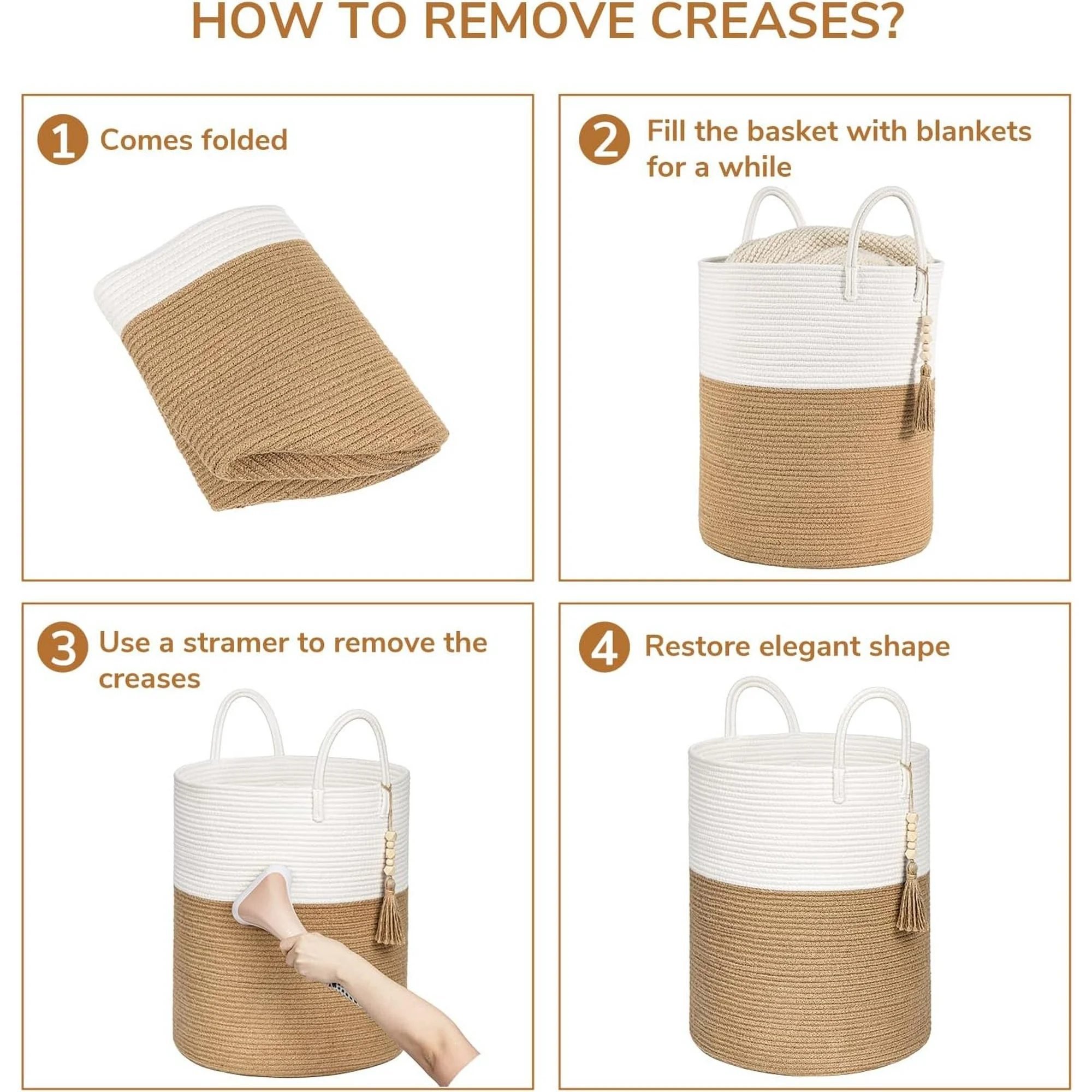 HOW TO REMOVE CREASES?

1 Comes folded

2 Fill the basket with blankets for a while

3 Use a stramer to remove the creases

4 Restore elegant shape