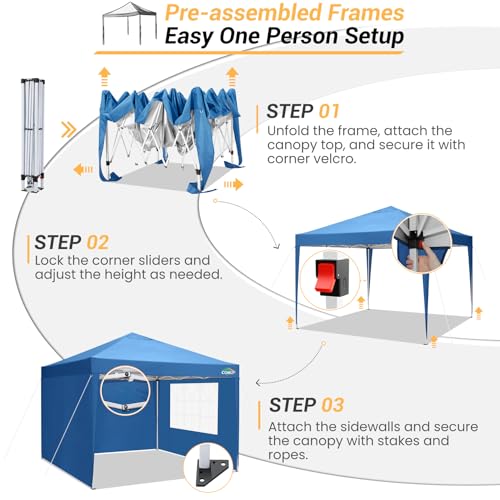 Pre-assembled Frames
Easy One Person Setup

STEP 01
Unfold the frame, attach the canopy top, and secure it with corner velcro.

STEP 02
Lock the corner sliders and adjust the height as needed.

STEP 03
Attach the sidewalls and secure the canopy with stakes and ropes.