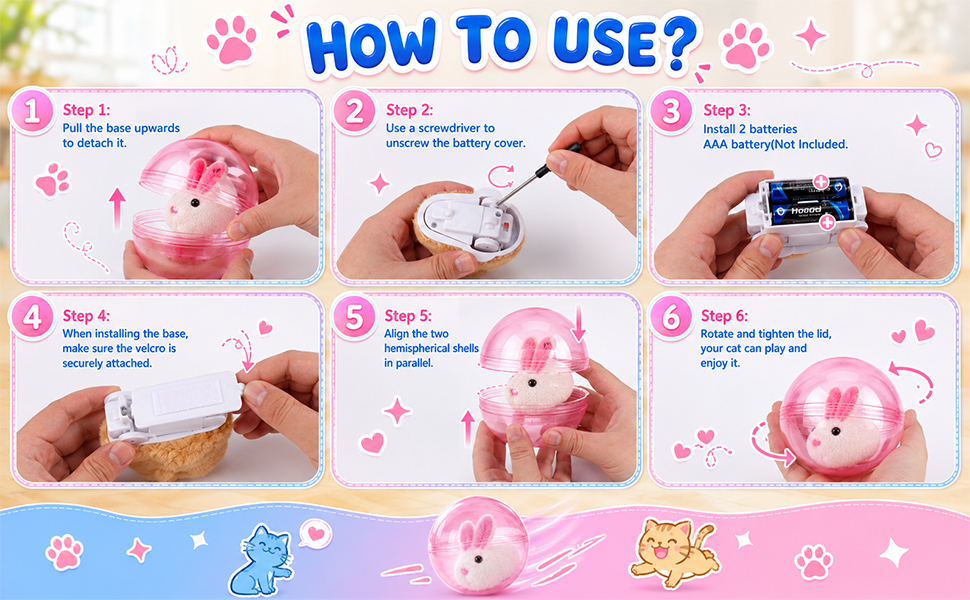 HOW TO USE?

1 Step 1:
Pull the base upwards to detach it.

2 Step 2:
Use a screwdriver to unscrew the battery cover.

3 Step 3:
Install 2 batteries AAA battery(Not Included.

Hoodd

4 Step 4:
When installing the base, make sure the velcro is securely attached.

5 Step 5:
Align the two hemispherical shells in parallel.

6 Step 6:
Rotate and tighten the lid, your cat can play and enjoy it.