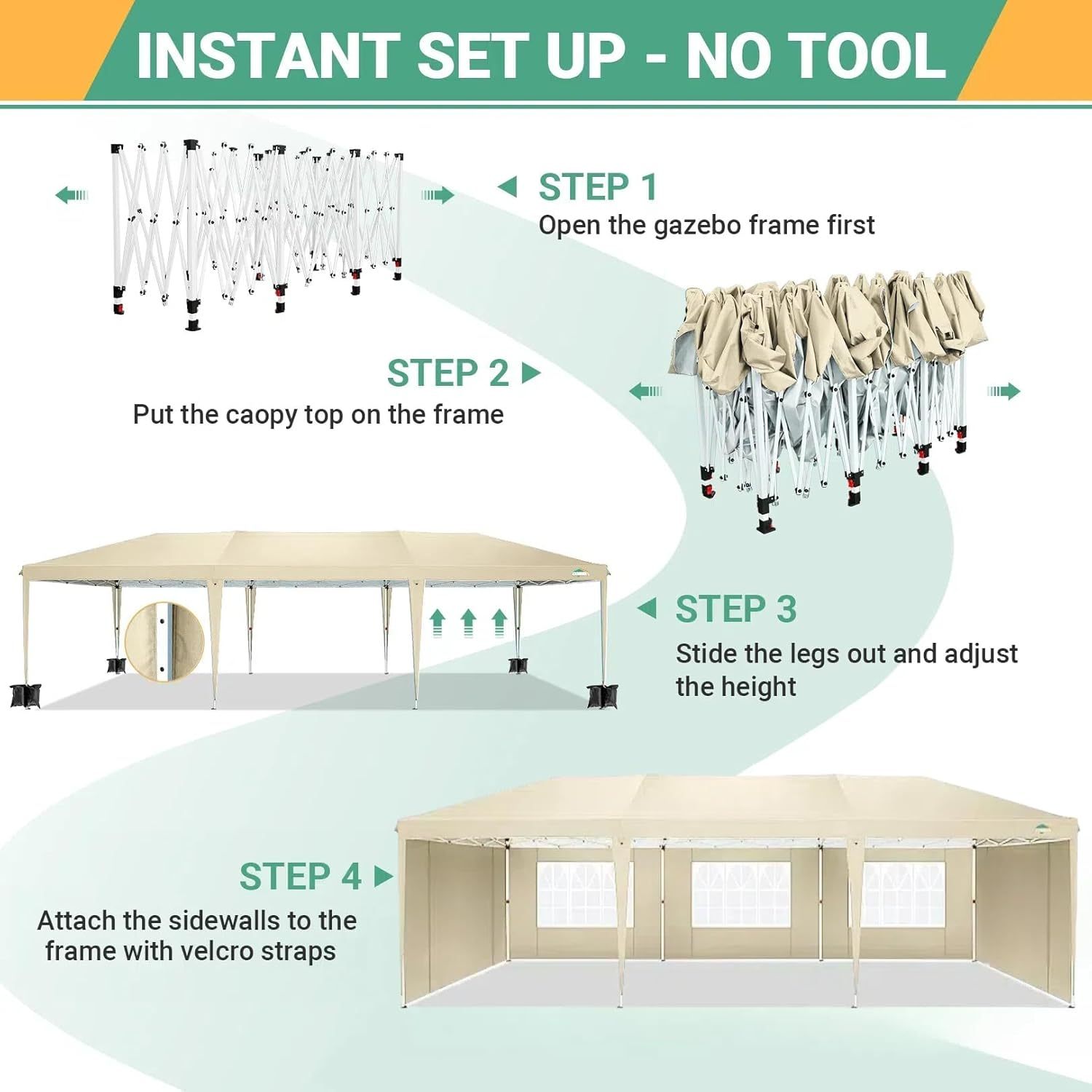 INSTANT SET UP - NO TOOL

STEP 1
Open the gazebo frame first

STEP 2
Put the caopy top on the frame

STEP 3
Stide the legs out and adjust the height

STEP 4
Attach the sidewalls to the frame with velcro straps