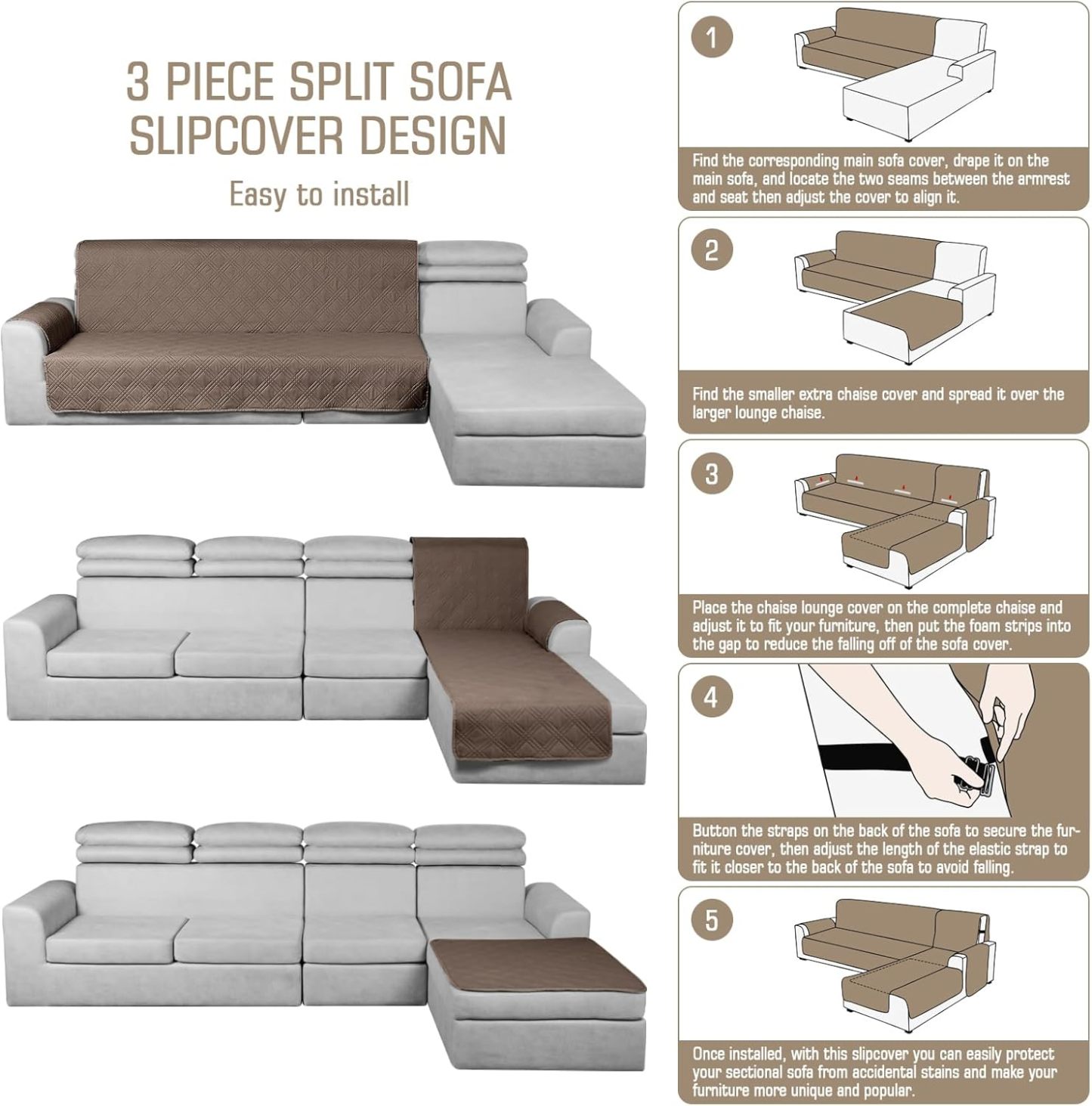 3 PIECE SPLIT SOFA SLIPCOVER DESIGN

Easy to install

1

Find the corresponding main sofa cover, drape it on the main sofa, and locate the two seams between the armrest and seat then adjust the cover to align it.

2

Find the smaller extra chaise cover and spread it over the larger lounge chaise.

3

Place the chaise lounge cover on the complete chaise and adjust it to fit your furniture, then put the foam strips into the gap to reduce the falling off of the sofa cover.

4

Button the straps on the back of the sofa to secure the furniture cover, then adjust the length of the elastic strap to fit it closer to the back of the sofa to avoid falling.

5

Once installed, with this slipcover you can easily protect your sectional sofa from accidental stains and make your furniture more unique and popular.