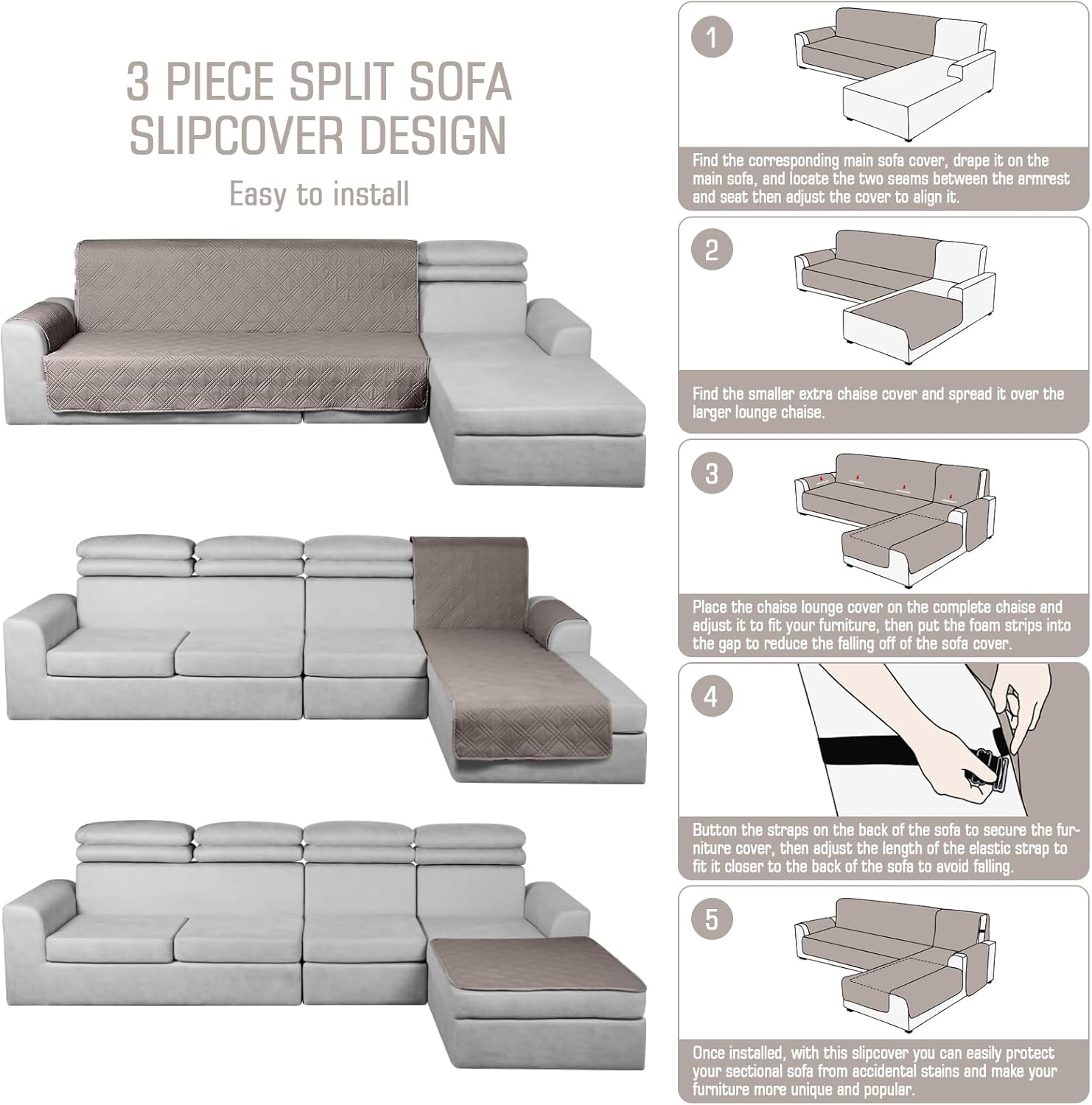 3 PIECE SPLIT SOFA SLIPCOVER DESIGN

Easy to install

1

Find the corresponding main sofa cover, drape it on the main sofa, and locate the two seams between the armrest and seat then adjust the cover to align it.

2

Find the smaller extra chaise cover and spread it over the larger lounge chaise.

3

Place the chaise lounge cover on the complete chaise and adjust it to fit your furniture, then put the foam strips into the gap to reduce the falling off of the sofa cover.

4

Button the straps on the back of the sofa to secure the furniture cover, then adjust the length of the elastic strap to fit it closer to the back of the sofa to avoid falling.

5

Once installed, with this slipcover you can easily protect your sectional sofa from accidental stains and make your furniture more unique and popular.