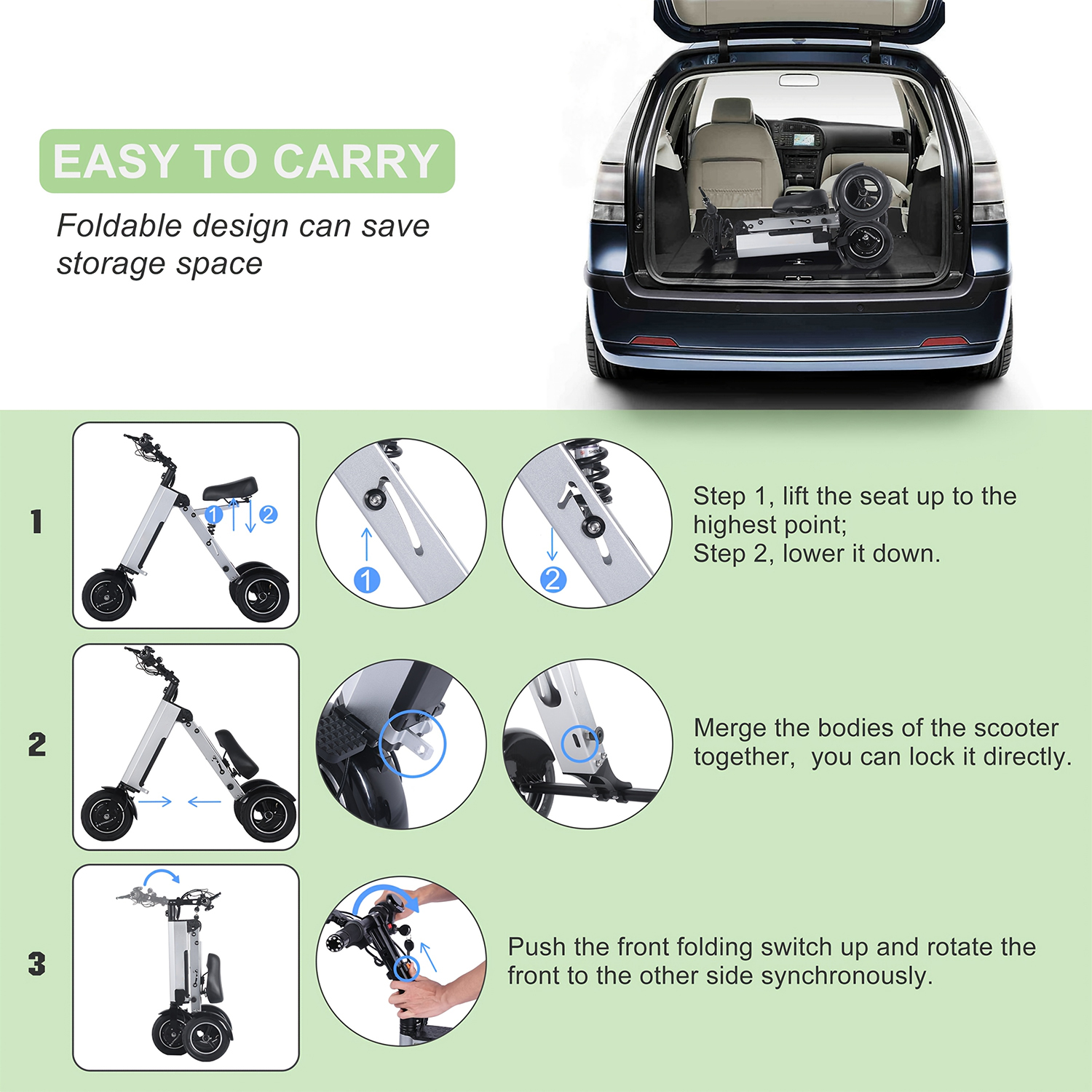 EASY TO CARRY

Foldable design can save storage space

1

1 2

1

2

Step 1, lift the seat up to the highest point;
Step 2, lower it down.

2

Merge the bodies of the scooter together,  you can lock it directly.

3

Push the front folding switch up and rotate the front to the other side synchronously.